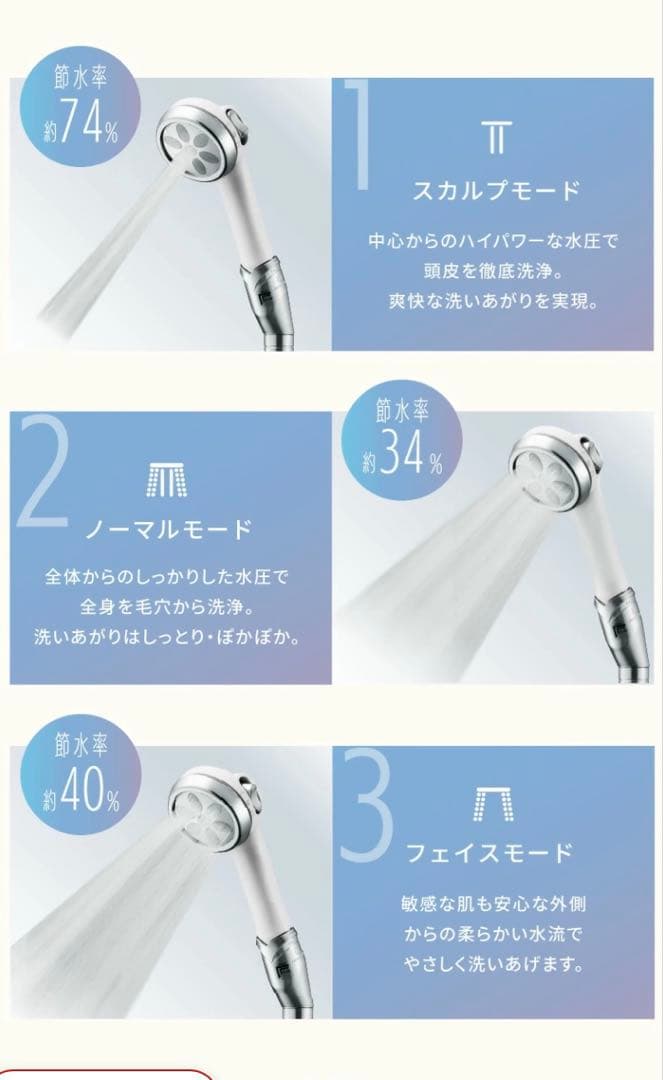 節水率
約74%

1
スカルプモード
中心からのハイパワーな水圧で頭皮を徹底洗浄。爽快な洗いあがりを実現。

2
ノーマルモード
全体からのしっかりした水圧で全身を毛穴から洗浄。洗いあがりはしっとり・ぽかぽか。

節水率
約34%

節水率
約40%

3
フェイスモード
敏感な肌も安心な外側からの柔らかい水流でやさしく洗いあげます。