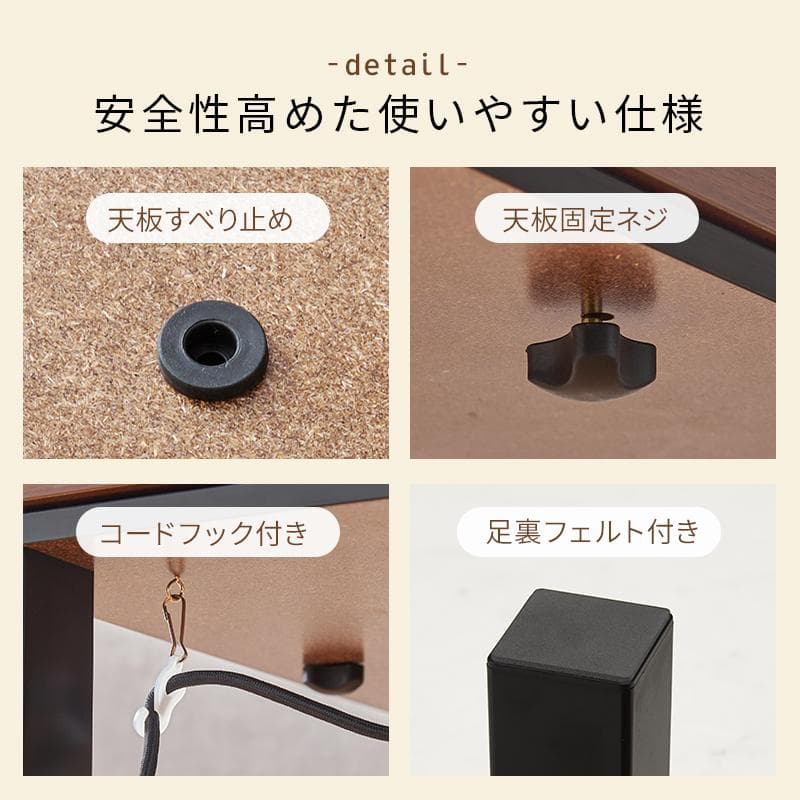 -detail-
安全性高めた使いやすい仕様

天板すべり止め

天板固定ネジ

コードフック付き

足裏フェルト付き