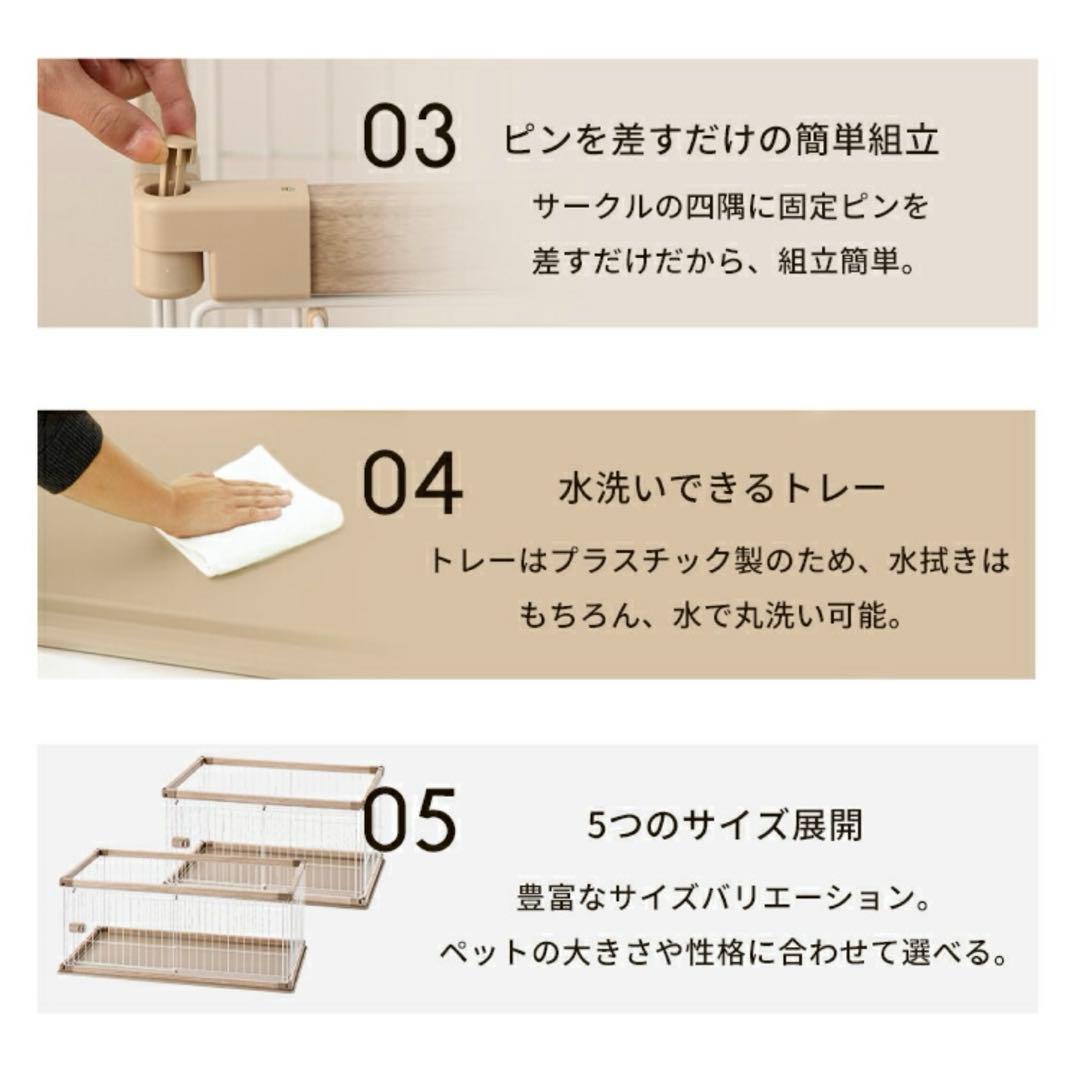 03 ピンを差すだけの簡単組立

サークルの四隅に固定ピンを差すだけだから、組立簡単。

04 水洗いできるトレー

トレーはプラスチック製のため、水拭きはもちろん、水で丸洗い可能。

05 5つのサイズ展開

豊富なサイズバリエーション。ペットの大きさや性格に合わせて選べる。