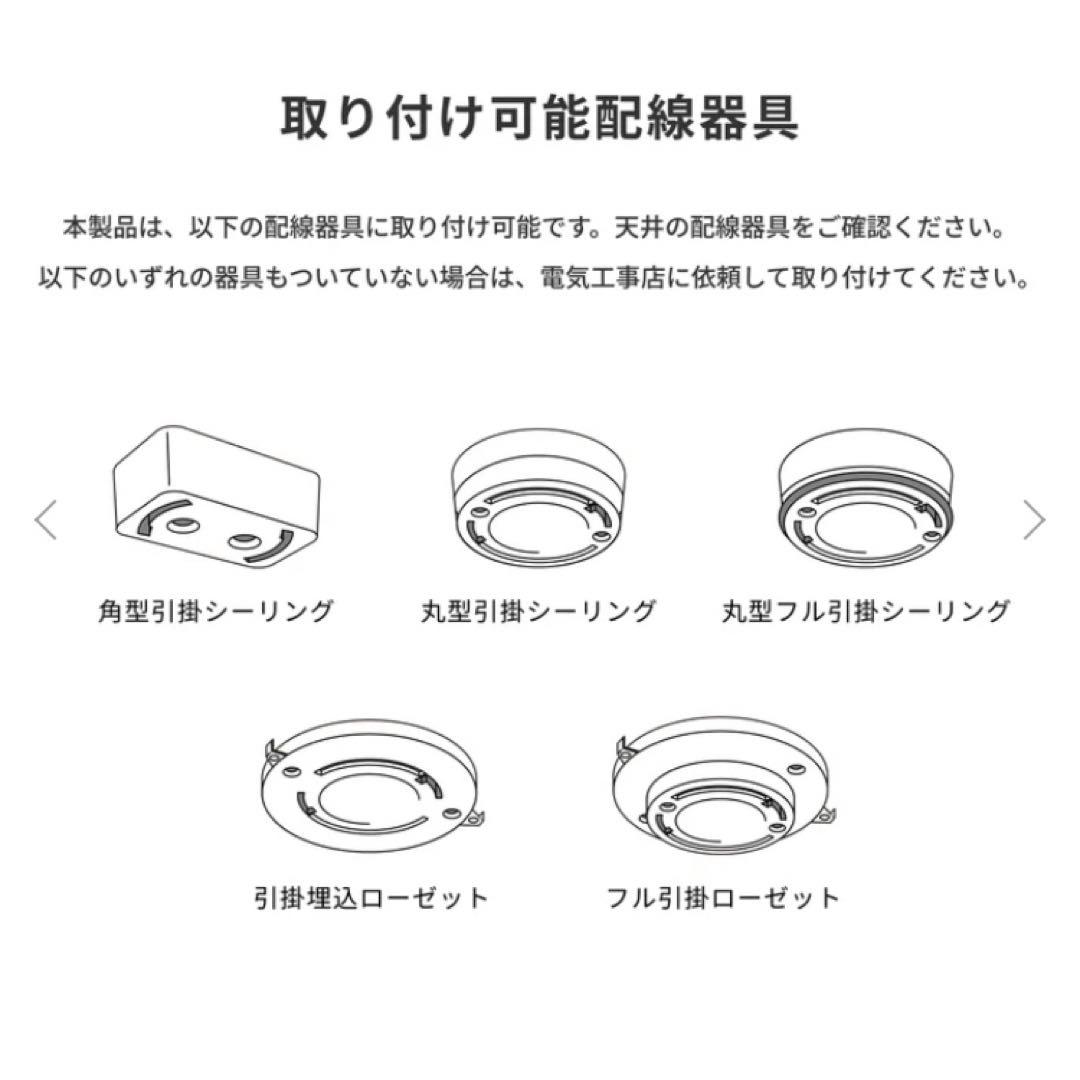 取り付け可能配線器具

本製品は、以下の配線器具に取り付け可能です。天井の配線器具をご確認ください。
以下のいずれの器具もついていない場合は、電気工事店に依頼して取り付けてください。

角型引掛シーリング

丸型引掛シーリング

丸型フル引掛シーリング

引掛埋込ローゼット

フル引掛ローゼット