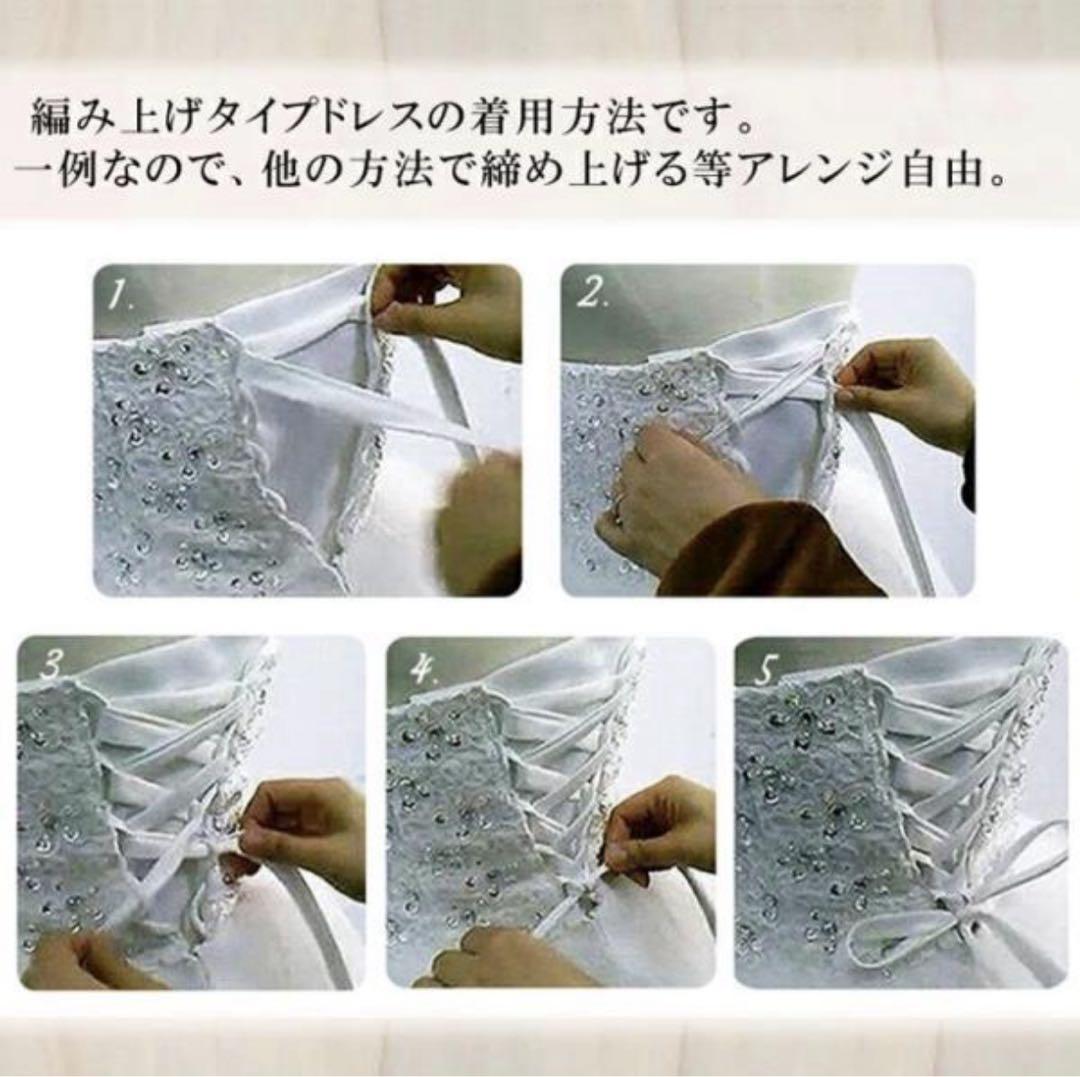 編み上げタイプドレスの着用方法です。
一例なので、他の方法で締め上げる等アレンジ自由。

1.

2.

3

4.

5