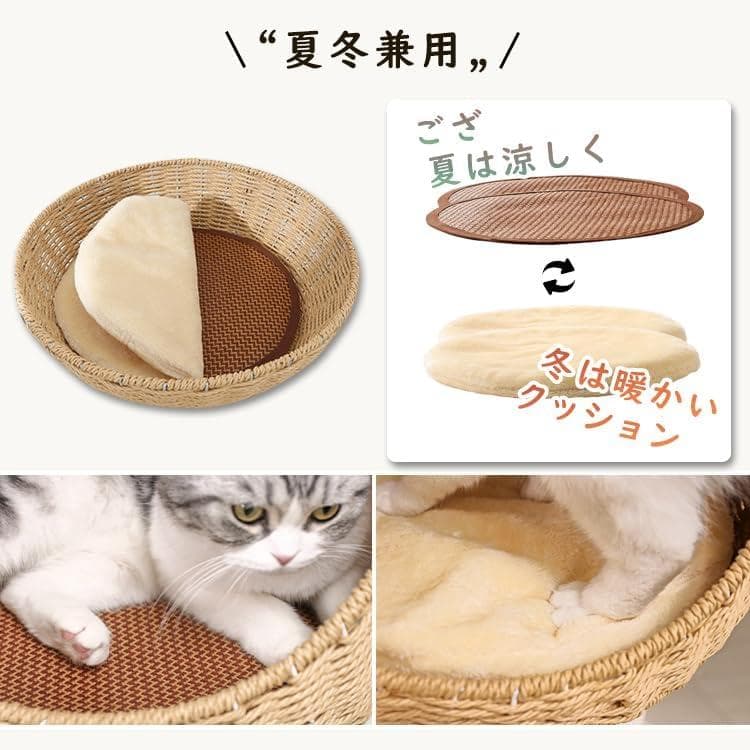 \“夏冬兼用„/

ござ
夏は涼しく

冬は暖かい
クッション