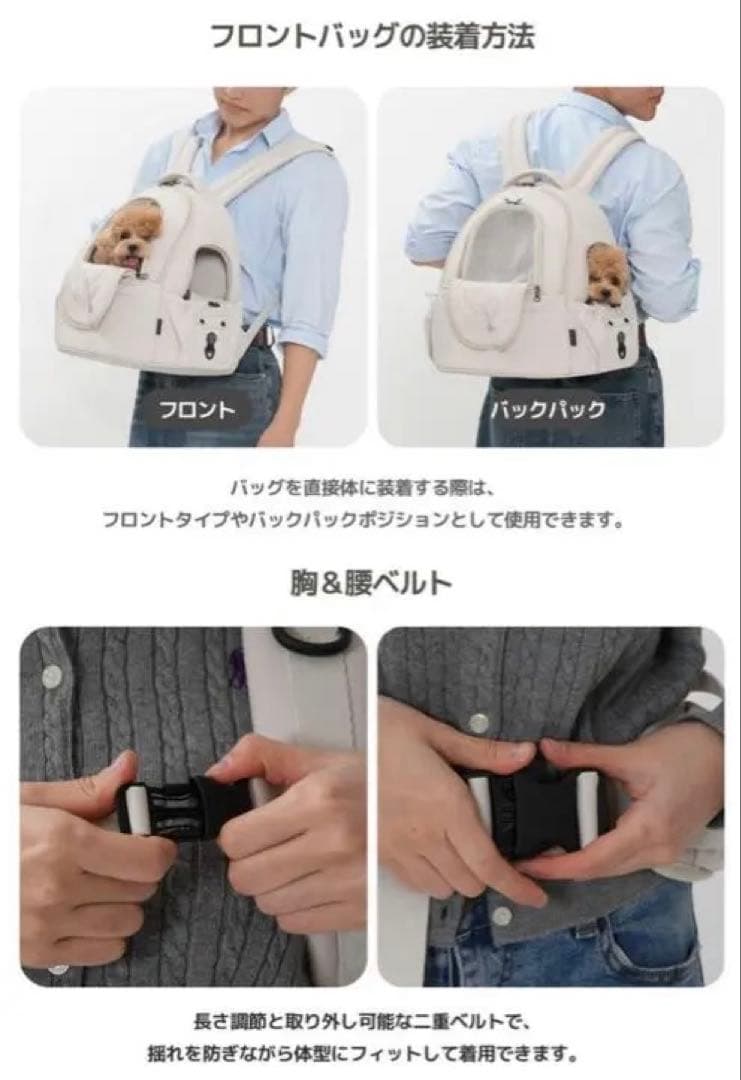 フロントバッグの装着方法

フロント

バックパック

バッグを直接体に装着する際は、
フロントタイプやバックパックポジションとして使用できます。

胸＆腰ベルト

長さ調節と取り外し可能な二重ベルトで、
揺れを防ぎながら体型にフィットして着用できます。