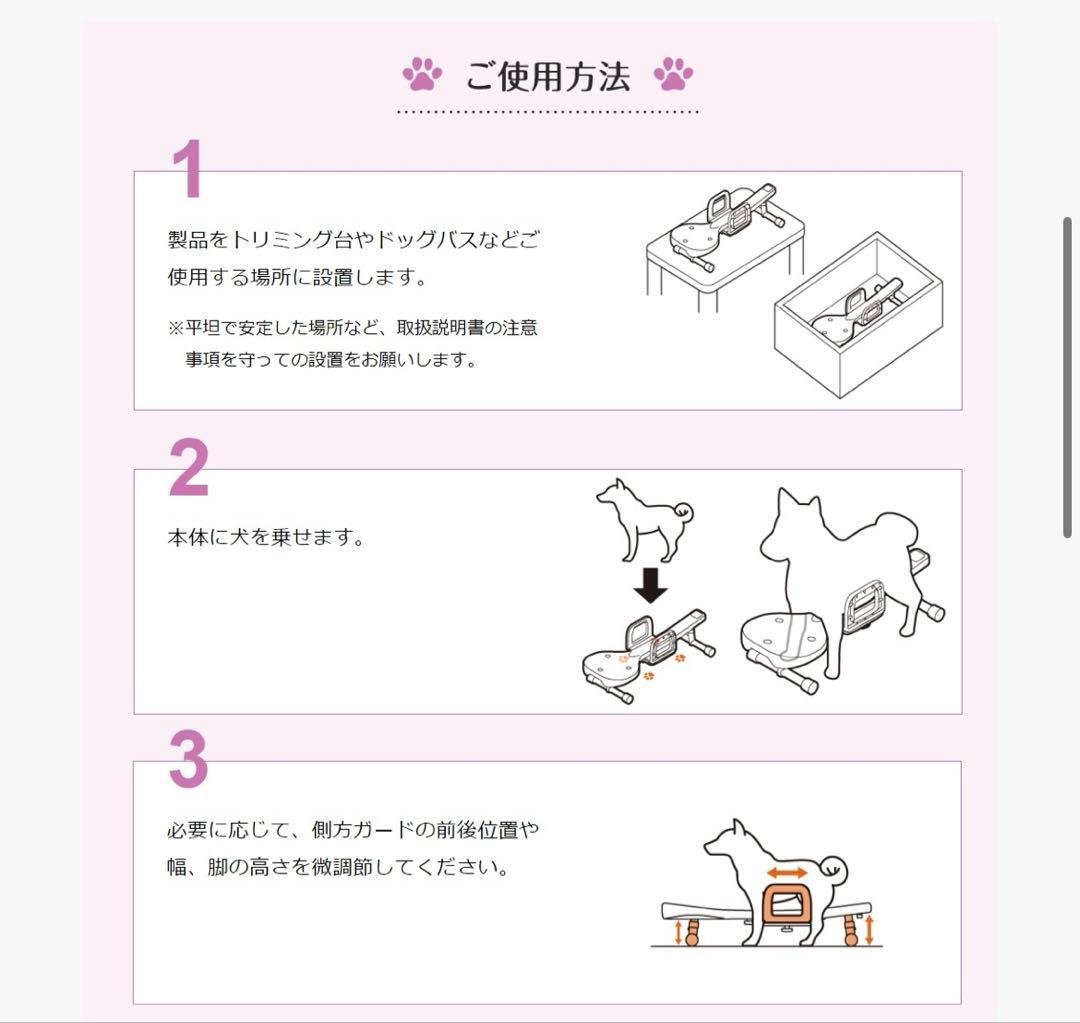 ご使用方法

1

製品をトリミング台やドッグバスなどご使用する場所に設置します。

※平坦で安定した場所など、取扱説明書の注意事項を守っての設置をお願いします。

2

本体に犬を乗せます。

3

必要に応じて、側方ガードの前後位置や幅、脚の高さを微調節してください。