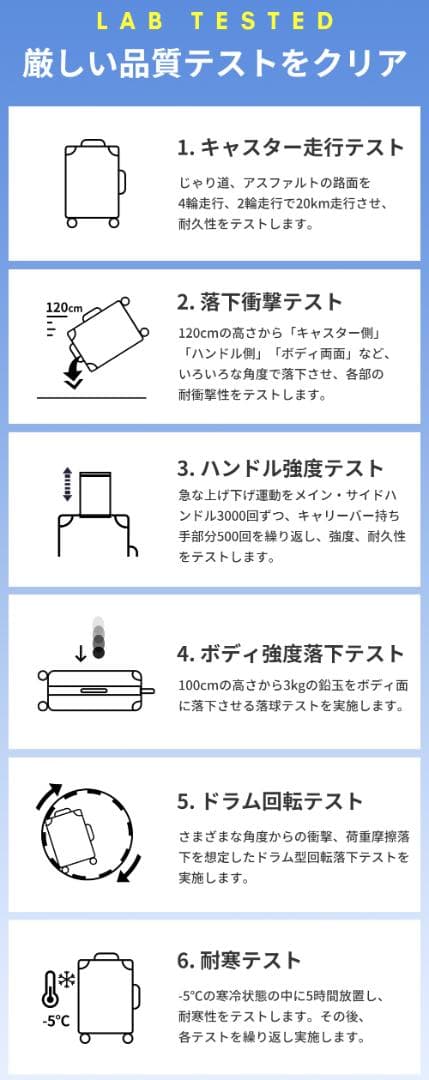 LAB TESTED
厳しい品質テストをクリア

1. キャスター走行テスト
じゃり道、アスファルトの路面を4輪走行、2輪走行で20km走行させ、耐久性をテストします。

120cm
2. 落下衝撃テスト
120cmの高さから「キャスター側」「ハンドル側」「ボディ両面」など、いろいろな角度で落下させ、各部の耐衝撃性をテストします。

3. ハンドル強度テスト
急な上げ下げ運動をメイン・サイドハンドル3000回ずつ、キャリーバー持ち手部分500回を繰り返し、強度、耐久性をテストします。

4. ボディ強度落下テスト
100cmの高さから3kgの鉛玉をボディ面に落下させる落球テストを実施します。

5. ドラム回転テスト
さまざまな角度からの衝撃、荷重摩擦落下を想定したドラム型回転落下テストを実施します。

-5°C
6. 耐寒テスト
-5°Cの寒冷状態の中に5時間放置し、耐寒性をテストします。その後、各テストを繰り返し実施します。