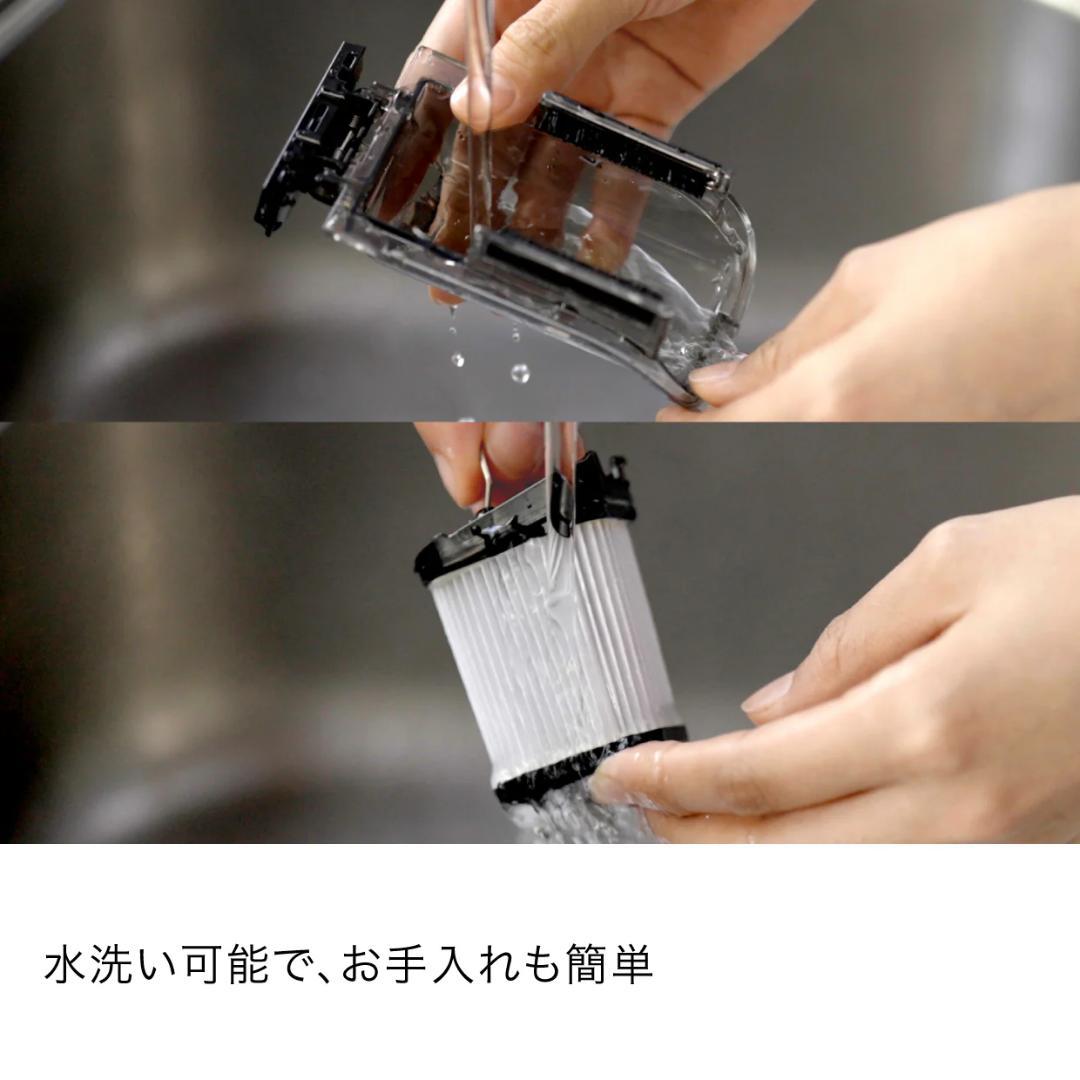 水洗い可能で、お手入れも簡単