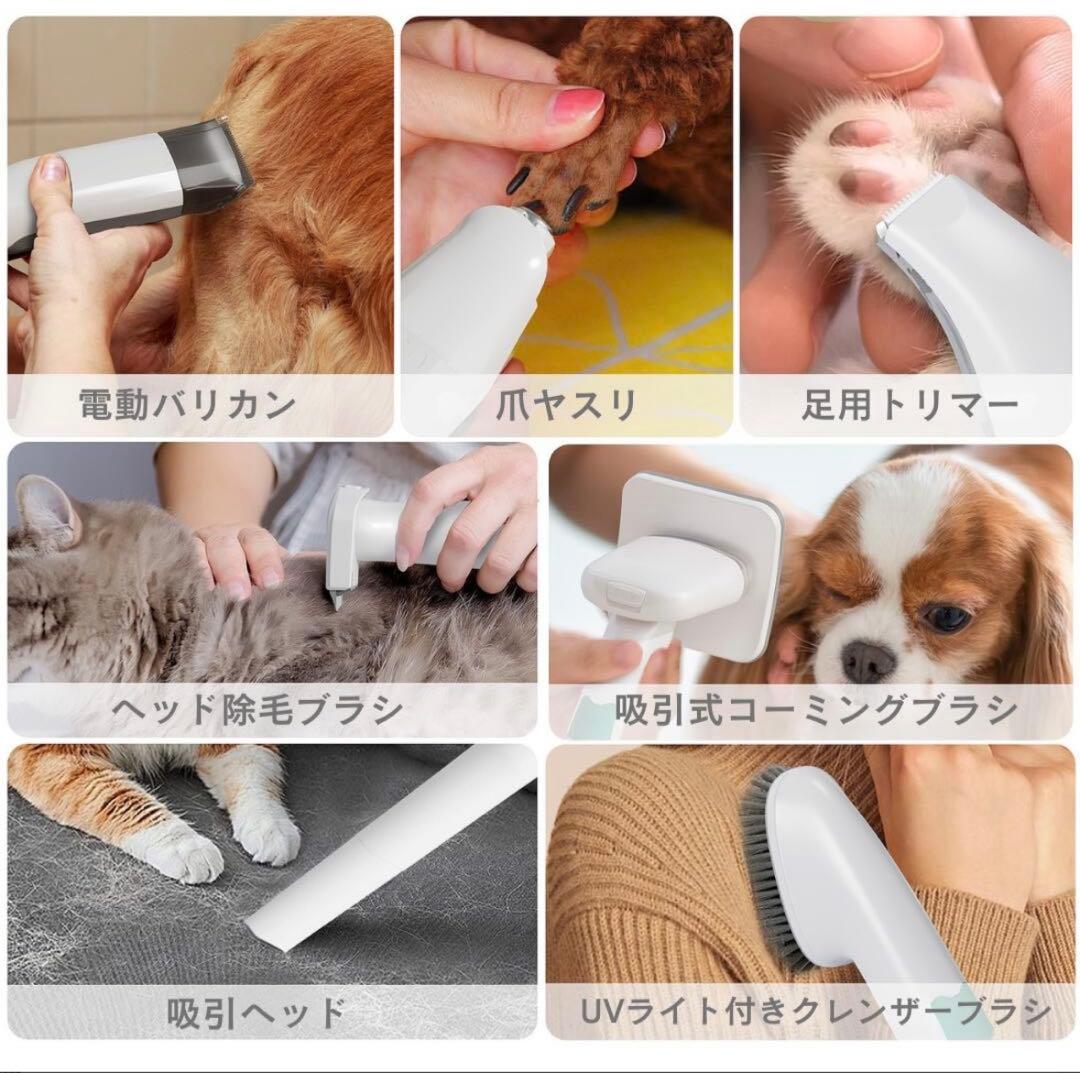 電動バリカン

爪ヤスリ

足用トリマー

ヘッド除毛ブラシ

吸引式コーミングブラシ

吸引ヘッド

UVライト付きクレンザーブラシ