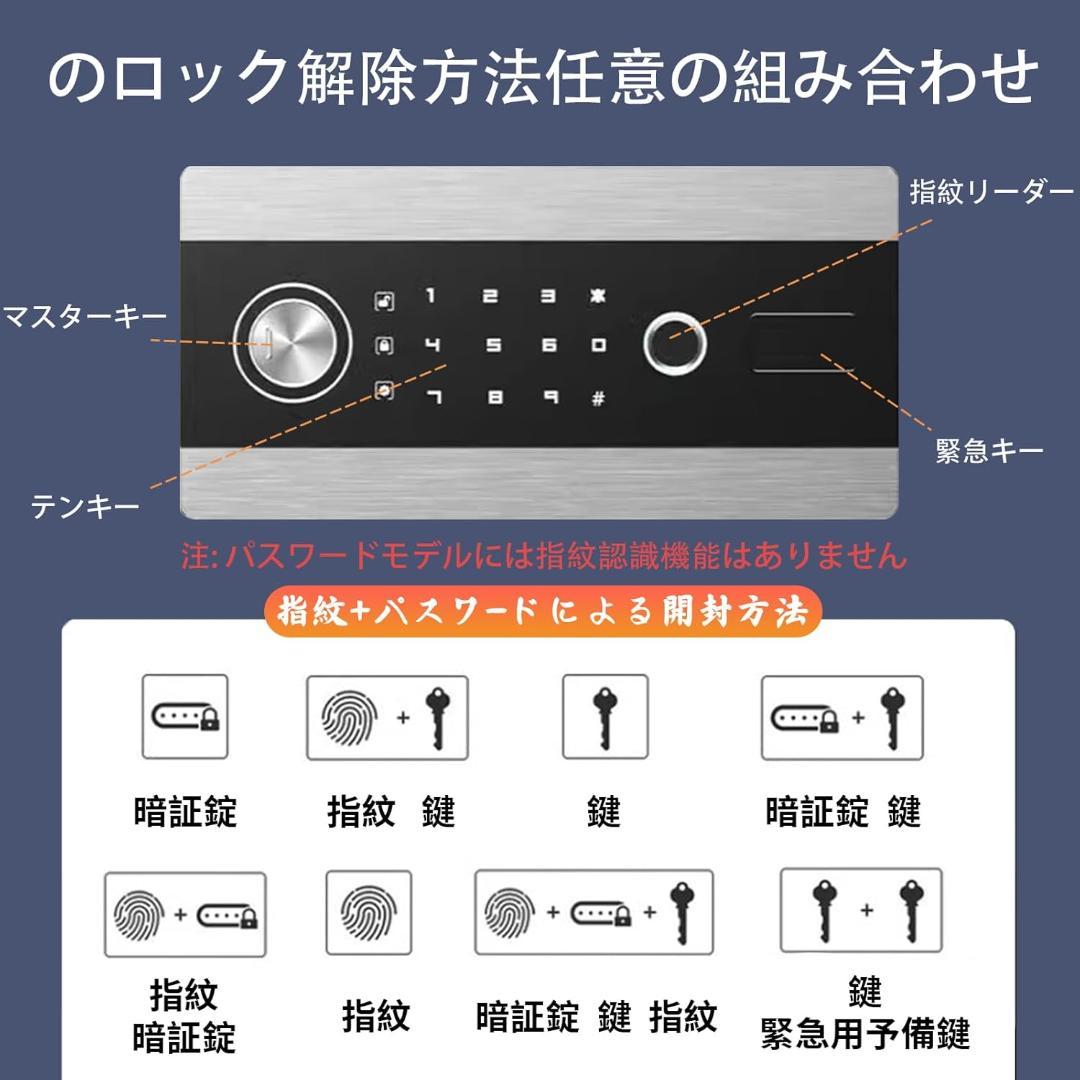 のロック解除方法任意の組み合わせ

指紋リーダー

マスターキー

1 2 3 ＊
4 5 6 0
7 8 9 #

緊急キー

テンキー

注: パスワードモデルには指紋認識機能はありません

指紋+パスワードによる開封方法

暗証錠

指紋 鍵

鍵

暗証錠 鍵

指紋
暗証錠

指紋

暗証錠 鍵 指紋

鍵
緊急用予備鍵