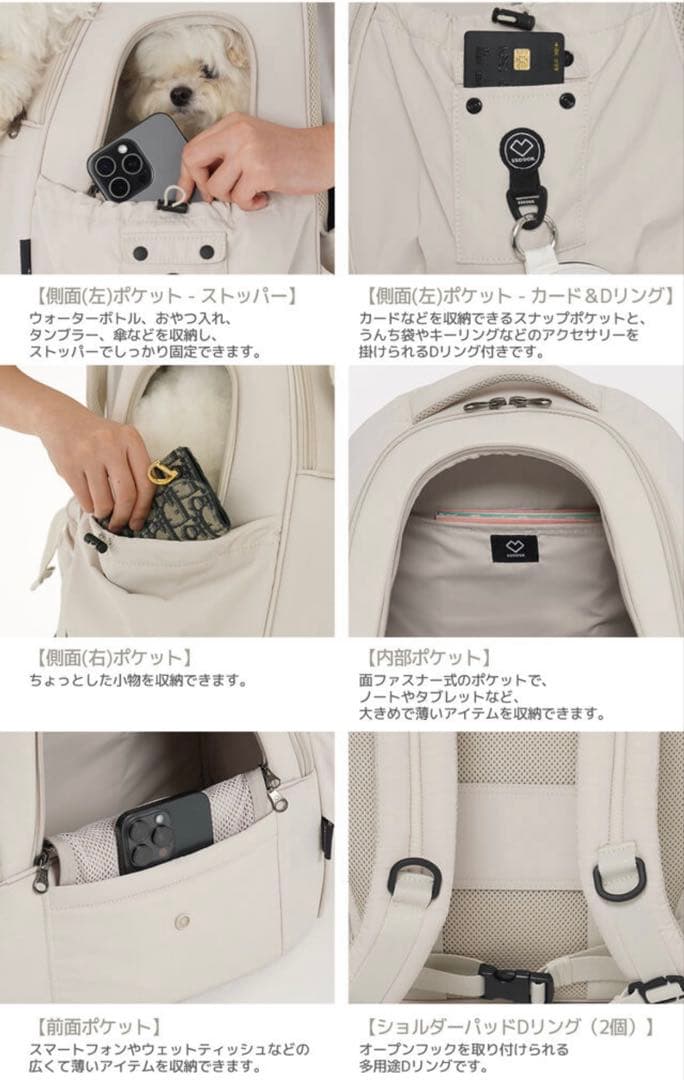 【側面(左)ポケット - ストッパー】
ウォーターボトル、おやつ入れ、タンブラー、傘などを収納し、ストッパーでしっかり固定できます。

【側面(左)ポケット - カード＆Dリング】
カードなどを収納できるスナップポケットと、うんち袋やキーリングなどのアクセサリーを掛けられるDリング付きです。

【側面(右)ポケット】
ちょっとした小物を収納できます。

【内部ポケット】
面ファスナー式のポケットで、ノートやタブレットなど、大きめで薄いアイテムを収納できます。

【前面ポケット】
スマートフォンやウェットティッシュなどの広くて薄いアイテムを収納できます。

【ショルダーパッドDリング（2個）】
オープンフックを取り付けられる多用途Dリングです。