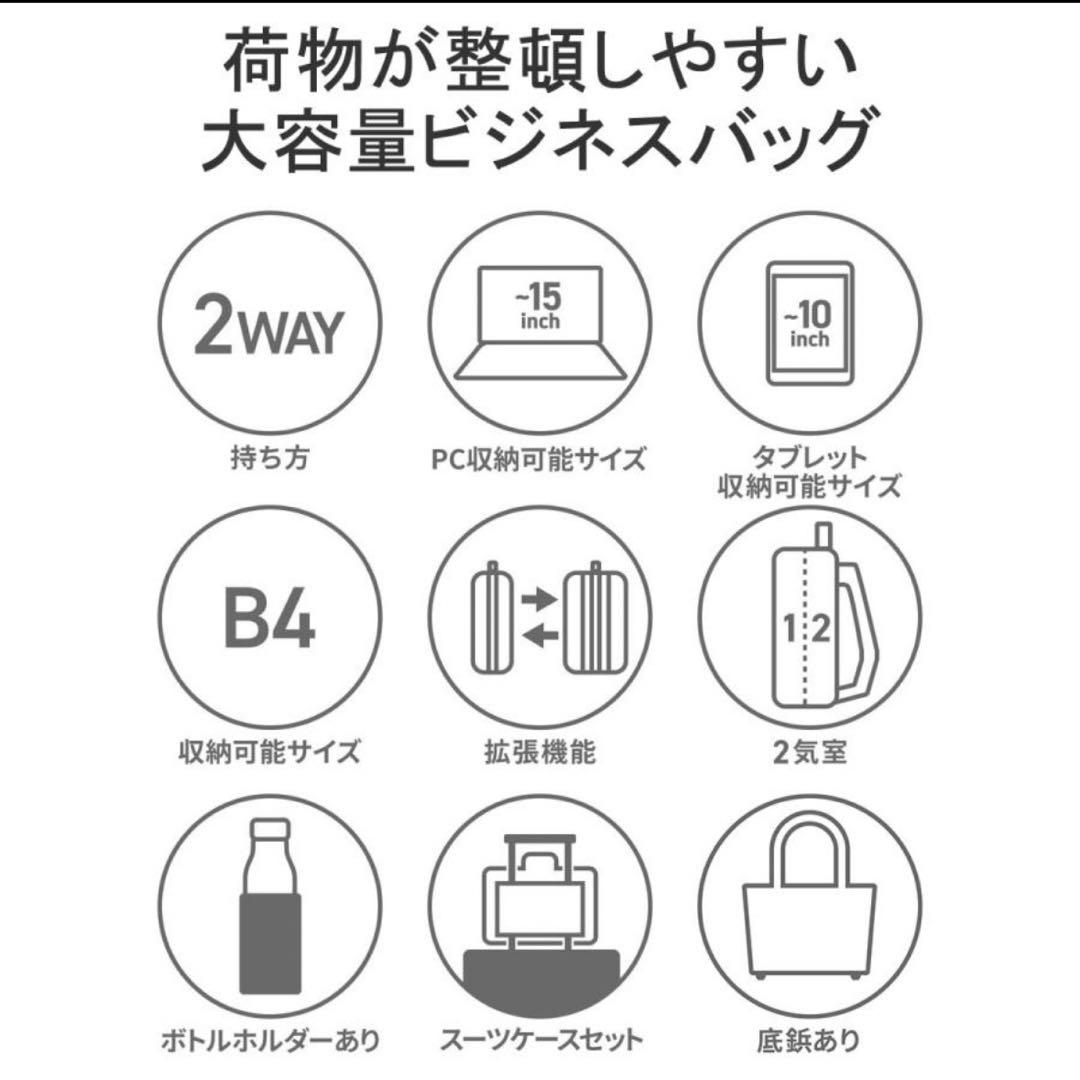 荷物が整頓しやすい
大容量ビジネスバッグ

2WAY
持ち方

~15
inch
PC収納可能サイズ

~10
inch
タブレット
収納可能サイズ

B4
収納可能サイズ

拡張機能

1 2
2気室

ボトルホルダーあり

スーツケースセット

底鋲あり