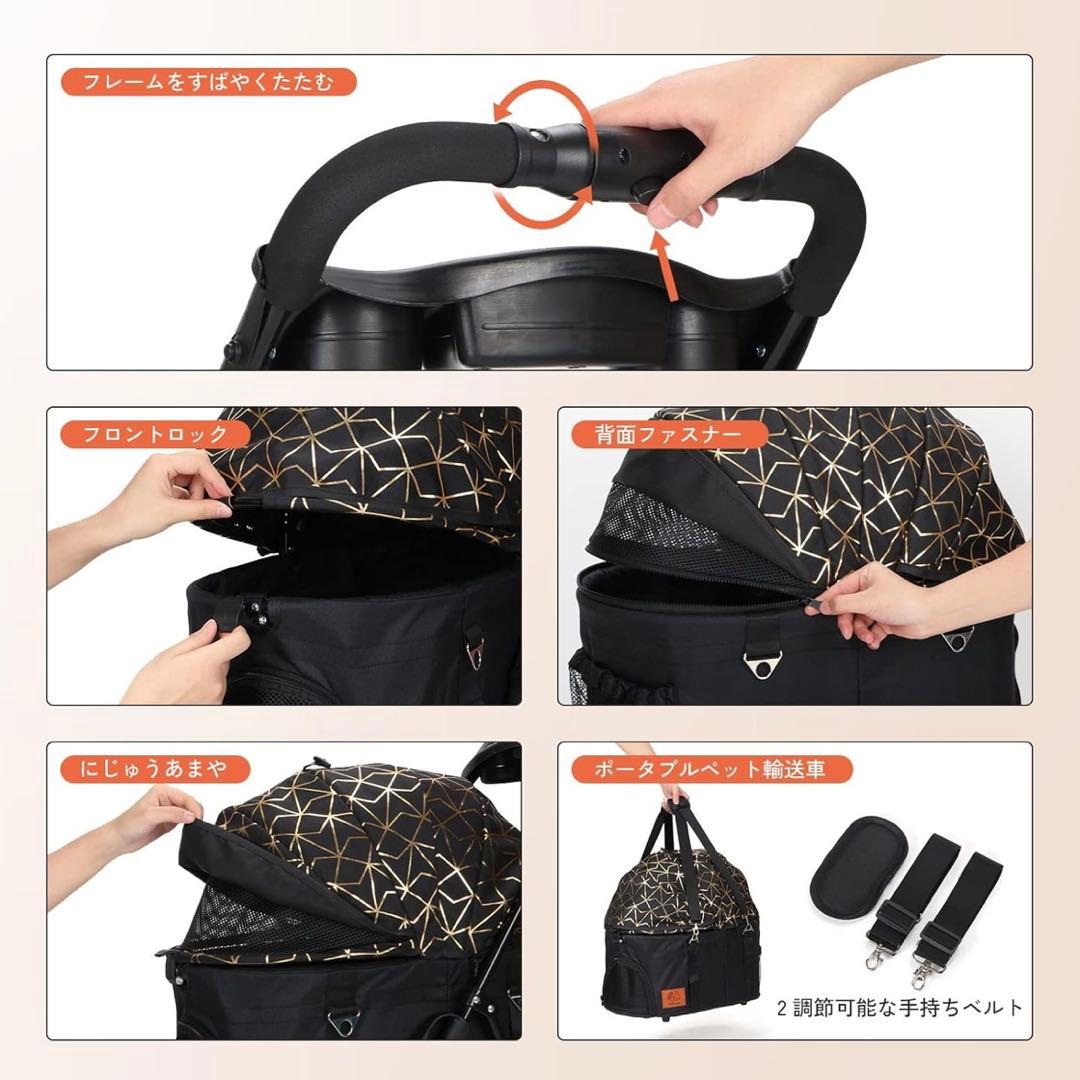 フレームをすばやくたたむ

フロントロック

背面ファスナー

にじゅうあまや

ポータブルペット輸送車

2 調節可能な手持ちベルト