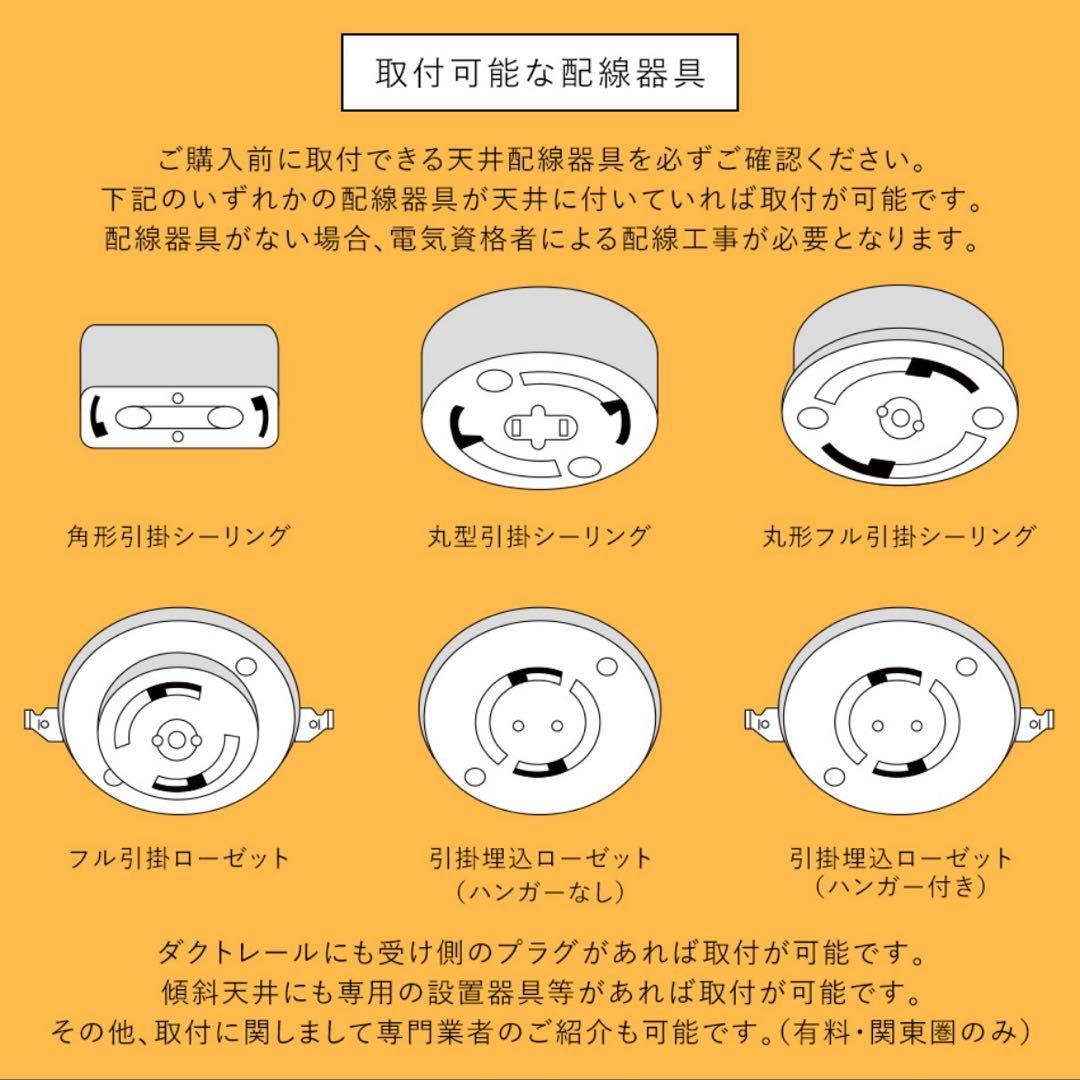 取付可能な配線器具

ご購入前に取付できる天井配線器具を必ずご確認ください。
下記のいずれかの配線器具が天井に付いていれば取付が可能です。
配線器具がない場合、電気資格者による配線工事が必要となります。

角形引掛シーリング

丸型引掛シーリング

丸形フル引掛シーリング

フル引掛ローゼット

引掛埋込ローゼット
（ハンガーなし）

引掛埋込ローゼット
（ハンガー付き）

ダクトレールにも受け側のプラグがあれば取付が可能です。
傾斜天井にも専用の設置器具等があれば取付が可能です。
その他、取付に関しまして専門業者のご紹介も可能です。（有料・関東圏のみ）