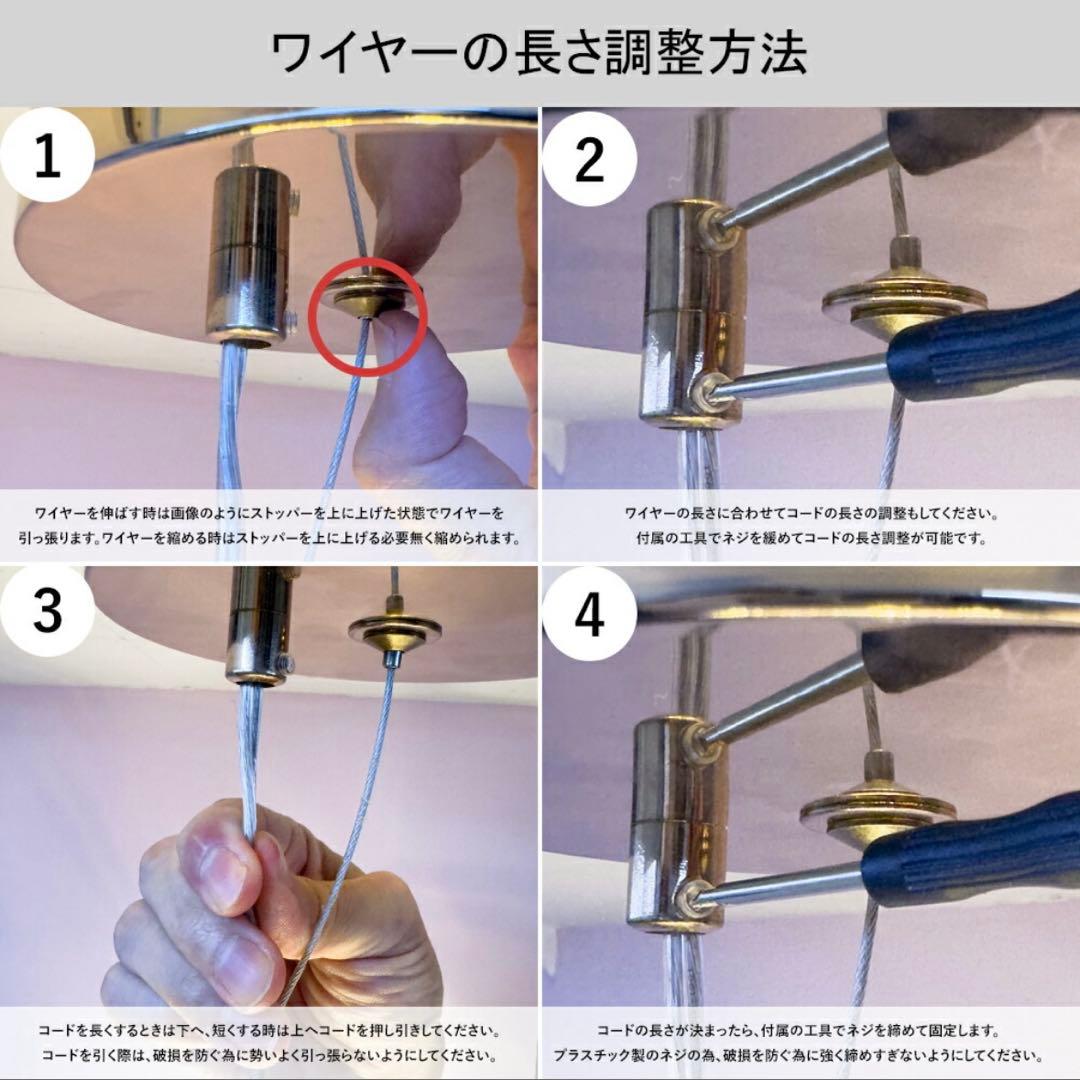 ワイヤーの長さ調整方法

1

ワイヤーを伸ばす時は画像のようにストッパーを上に上げた状態でワイヤーを引っ張ります。ワイヤーを縮める時はストッパーを上に上げる必要無く縮められます。

2

ワイヤーの長さに合わせてコードの長さの調整もしてください。付属の工具でネジを緩めてコードの長さ調整が可能です。

3

コードを長くするときは下へ、短くする時は上へコードを押し引きしてください。コードを引く際は、破損を防ぐ為に勢いよく引っ張らないようにしてください。

4

コードの長さが決まったら、付属の工具でネジを締めて固定します。プラスチック製のネジの為、破損を防ぐ為に強く締めすぎないようにしてください。