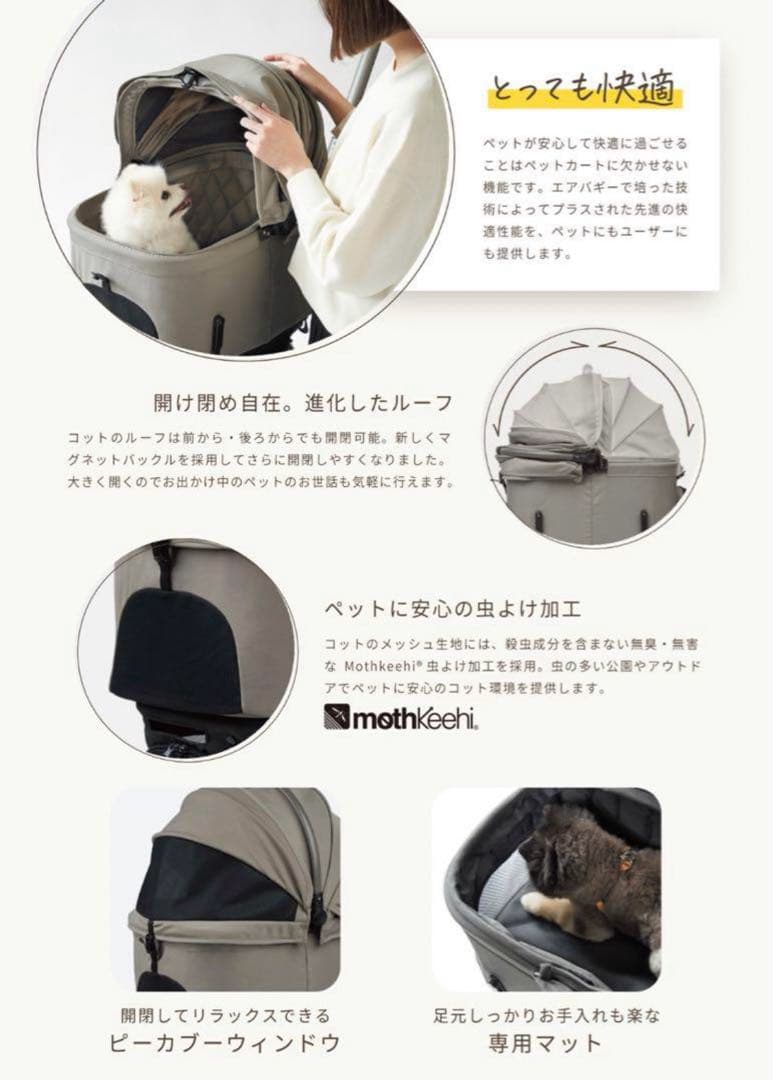 とっても快適

ペットが安心して快適に過ごせることはペットカートに欠かせない機能です。エアバギーで培った技術によってプラスされた先進の快適性能を、ペットにもユーザーにも提供します。

開け閉め自在。進化したルーフ

コットのルーフは前から・後ろからでも開閉可能。新しくマグネットバックルを採用してさらに開閉しやすくなりました。大きく開くのでお出かけ中のペットのお世話も気軽に行えます。

ペットに安心の虫よけ加工

コットのメッシュ生地には、殺虫成分を含まない無臭・無害な Mothkeehi® 虫よけ加工を採用。虫の多い公園やアウトドアでペットに安心のコット環境を提供します。

mothKeehi®

開閉してリラックスできる
ピーカブーウィンドウ

足元しっかりお手入れも楽な
専用マット