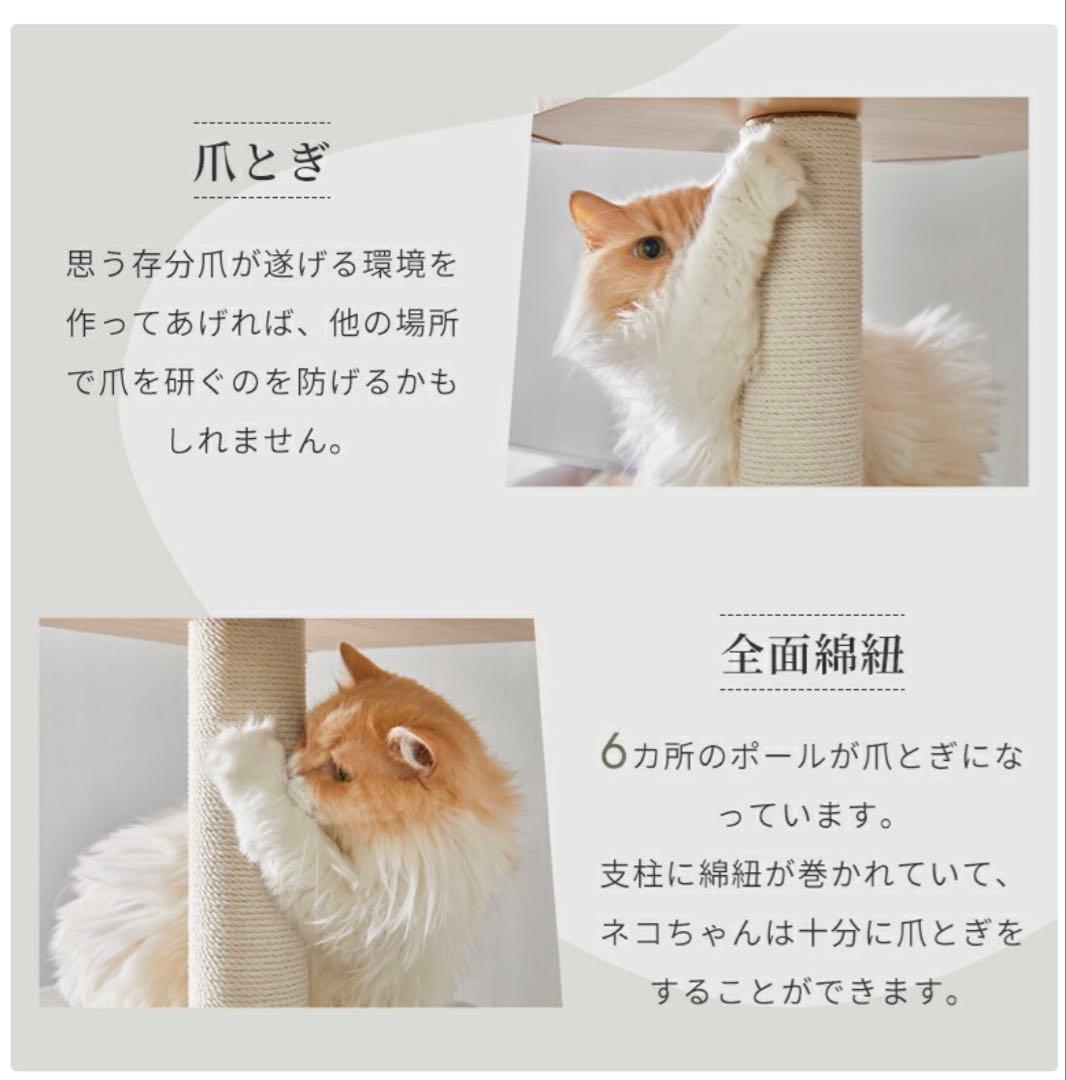 爪とぎ

思う存分爪が遂げる環境を作ってあげれば、他の場所で爪を研ぐのを防げるかもしれません。

全面綿紐

6カ所のポールが爪とぎになっています。
支柱に綿紐が巻かれていて、ネコちゃんは十分に爪とぎをすることができます。