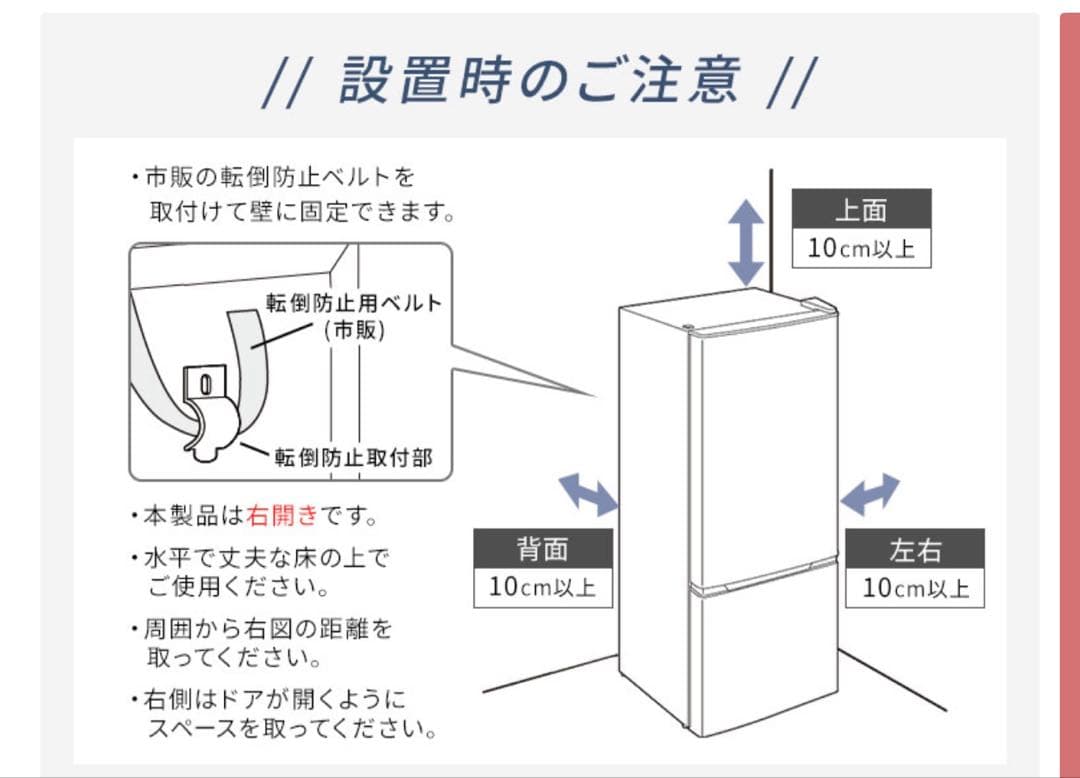 // 設置時のご注意 //

・市販の転倒防止ベルトを取付けて壁に固定できます。

転倒防止用ベルト
(市販)

転倒防止取付部

・本製品は右開きです。

・水平で丈夫な床の上でご使用ください。

・周囲から右図の距離を取ってください。

・右側はドアが開くようにスペースを取ってください。

上面
10cm以上

背面
10cm以上

左右
10cm以上