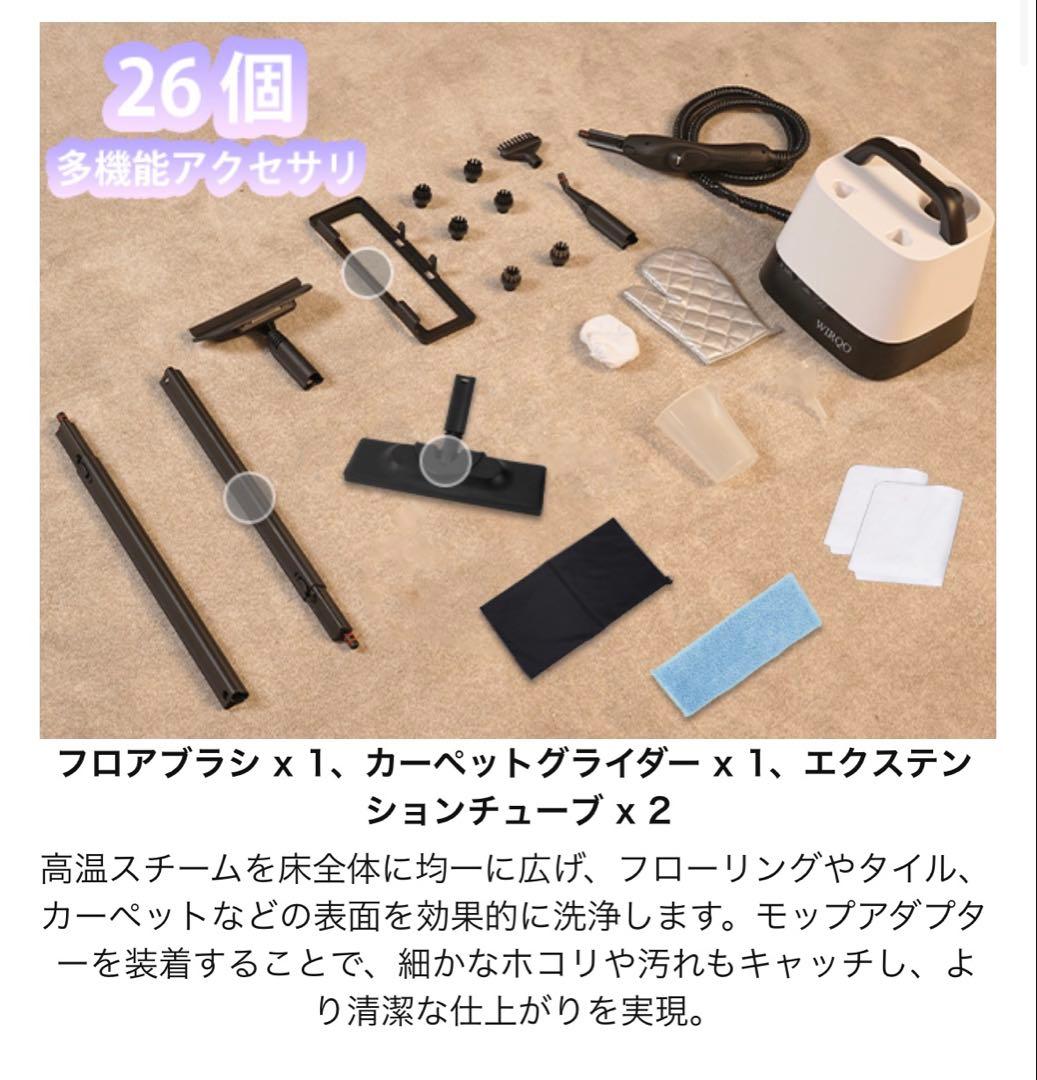 26個
多機能アクセサリ

WIRQO

フロアブラシ x 1、カーペットグライダー x 1、エクステンションチューブ x 2

高温スチームを床全体に均一に広げ、フローリングやタイル、カーペットなどの表面を効果的に洗浄します。モップアダプターを装着することで、細かなホコリや汚れもキャッチし、より清潔な仕上がりを実現。