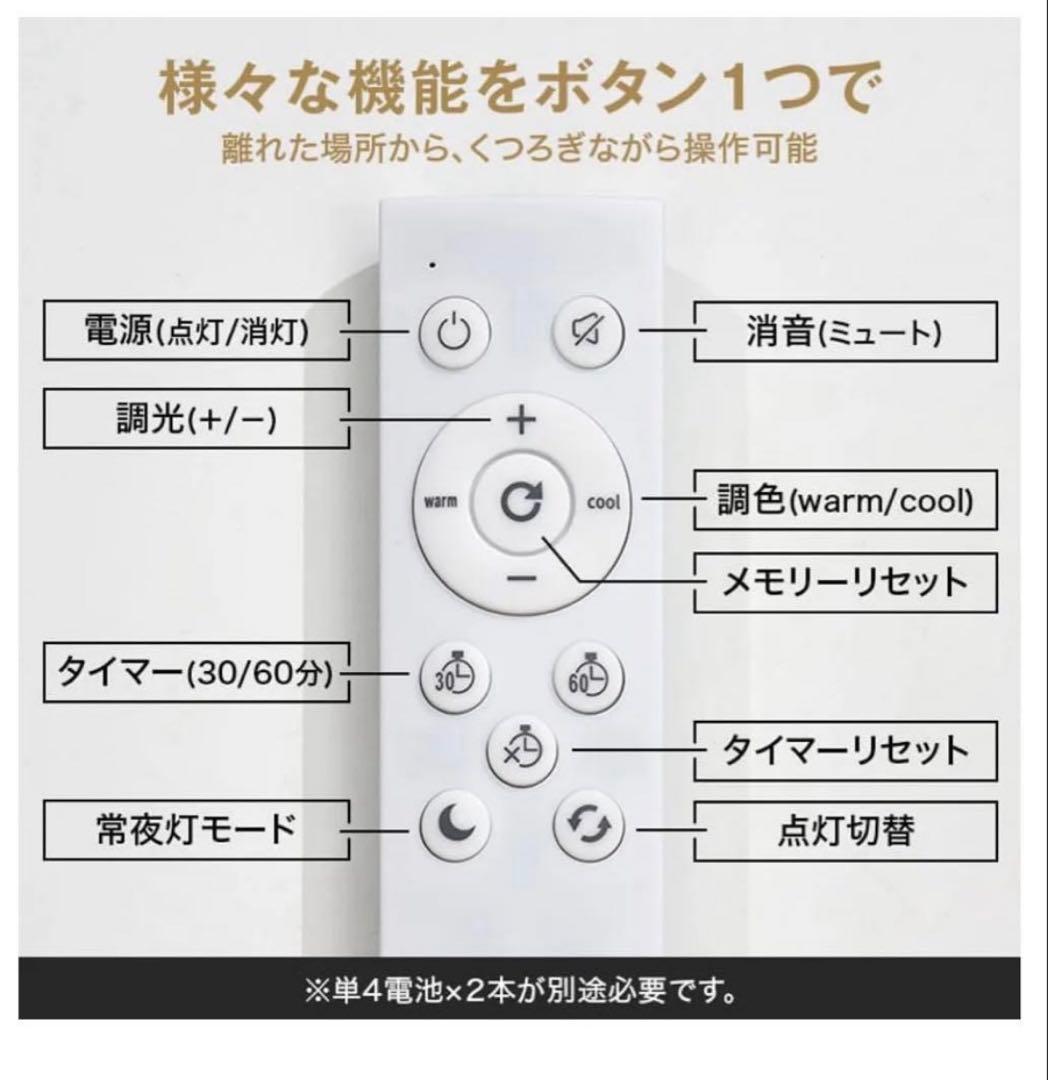 様々な機能をボタン1つで
離れた場所から、くつろぎながら操作可能

電源(点灯/消灯)

消音(ミュート)

調光(+/−)

+

warm

cool

−

調色(warm/cool)

メモリーリセット

タイマー(30/60分)

30

60

タイマーリセット

常夜灯モード

点灯切替

※単4電池×2本が別途必要です。