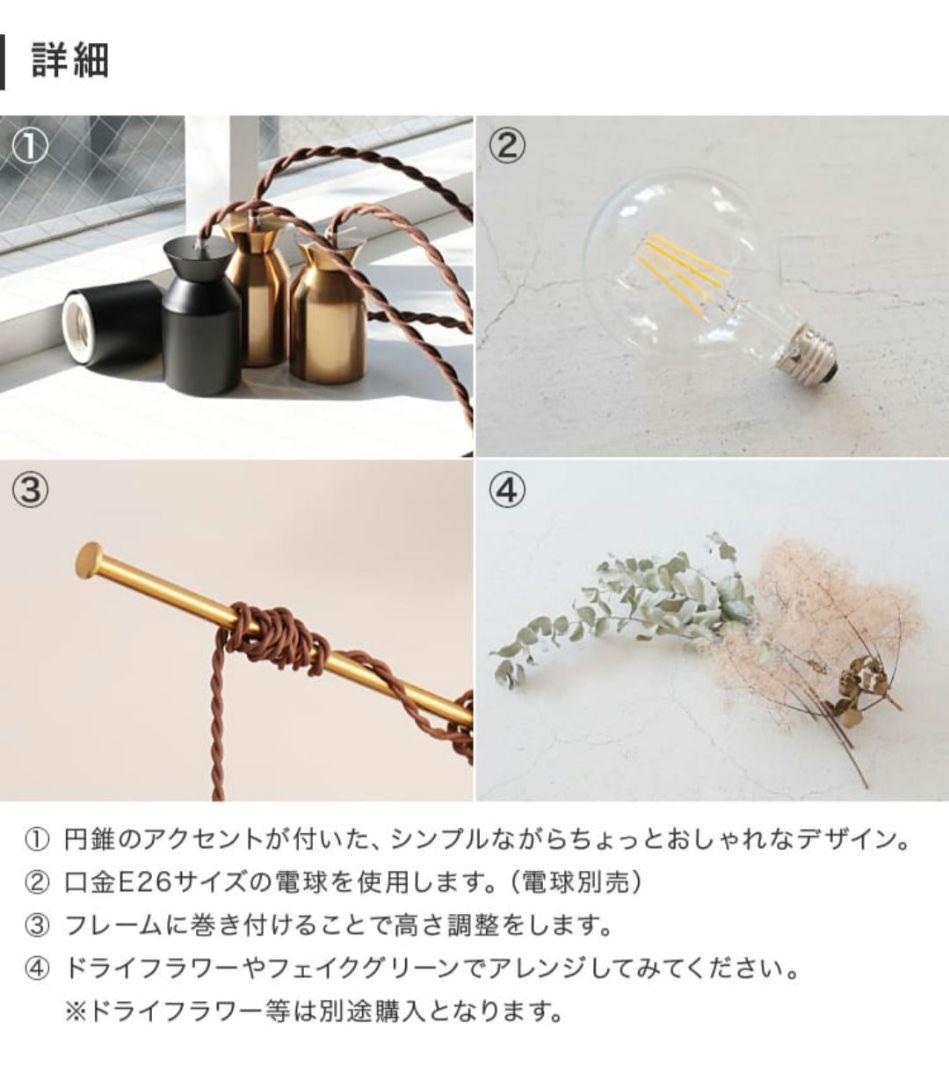 詳細

①

②

③

④

① 円錐のアクセントが付いた、シンプルながらちょっとおしゃれなデザイン。
② 口金E26サイズの電球を使用します。(電球別売)
③ フレームに巻き付けることで高さ調整をします。
④ ドライフラワーやフェイクグリーンでアレンジしてみてください。
※ドライフラワー等は別途購入となります。