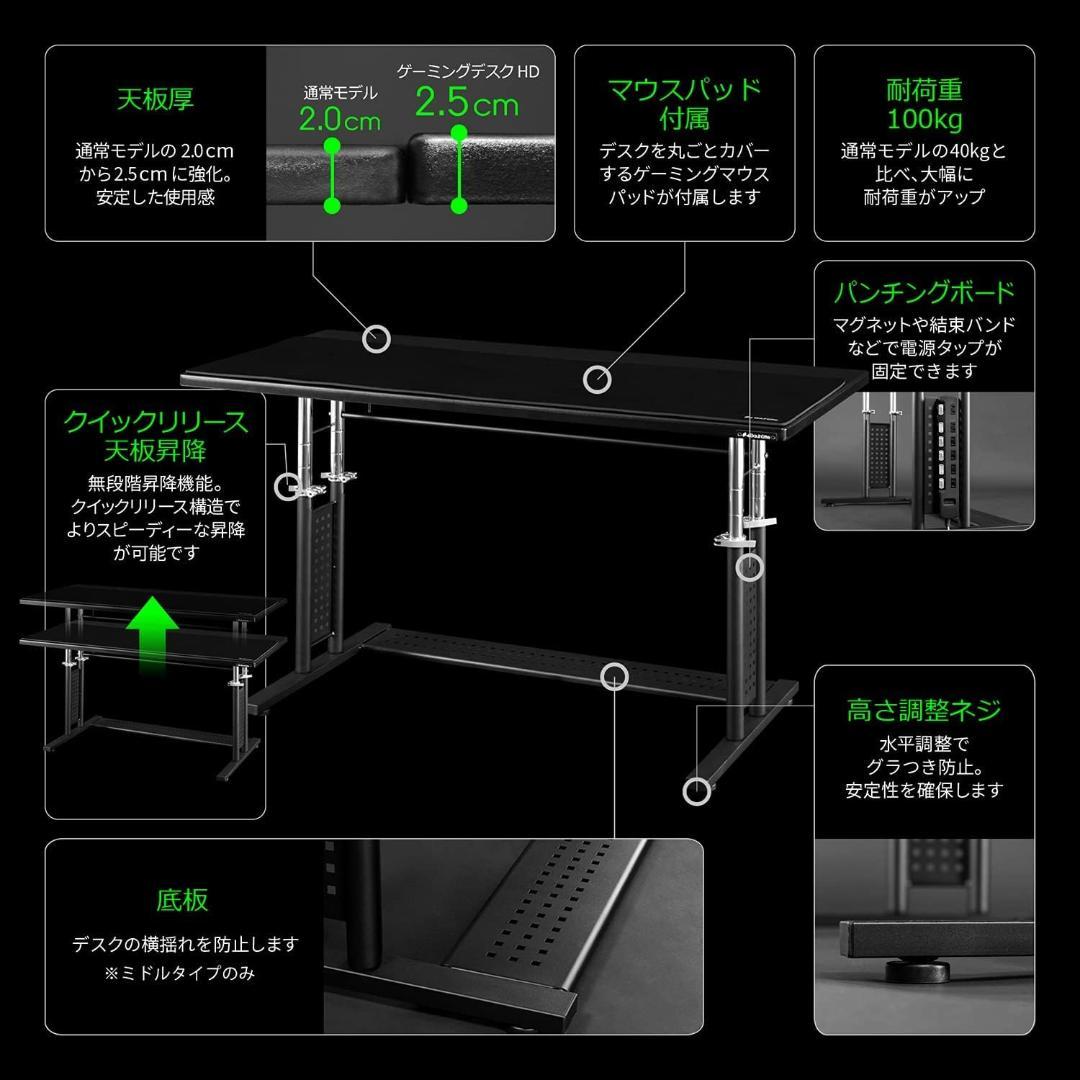 天板厚

通常モデルの 2.0cm から2.5cm に強化。安定した使用感

通常モデル
2.0cm

ゲーミングデスク HD
2.5cm

マウスパッド付属

デスクを丸ごとカバーするゲーミングマウスパッドが付属します

耐荷重
100kg

通常モデルの40kgと比べ、大幅に耐荷重がアップ

パンチングボード

マグネットや結束バンドなどで電源タップが固定できます

クイックリリース天板昇降

無段階昇降機能。クイックリリース構造でよりスピーディーな昇降が可能です

高さ調整ネジ

水平調整でグラつき防止。安定性を確保します

底板

デスクの横揺れを防止します
※ミドルタイプのみ