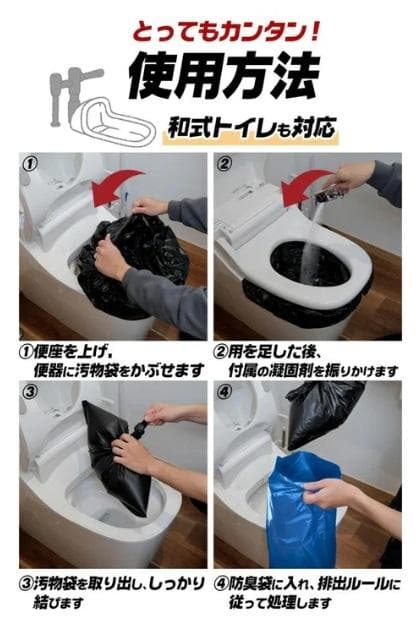 とってもカンタン!

使用方法

和式トイレも対応

①

②

①便座を上げ、便器に汚物袋をかぶせます

②用を足した後、付属の凝固剤を振りかけます

③

④

③汚物袋を取り出し、しっかり結びます

④防臭袋に入れ、排出ルールに従って処理します