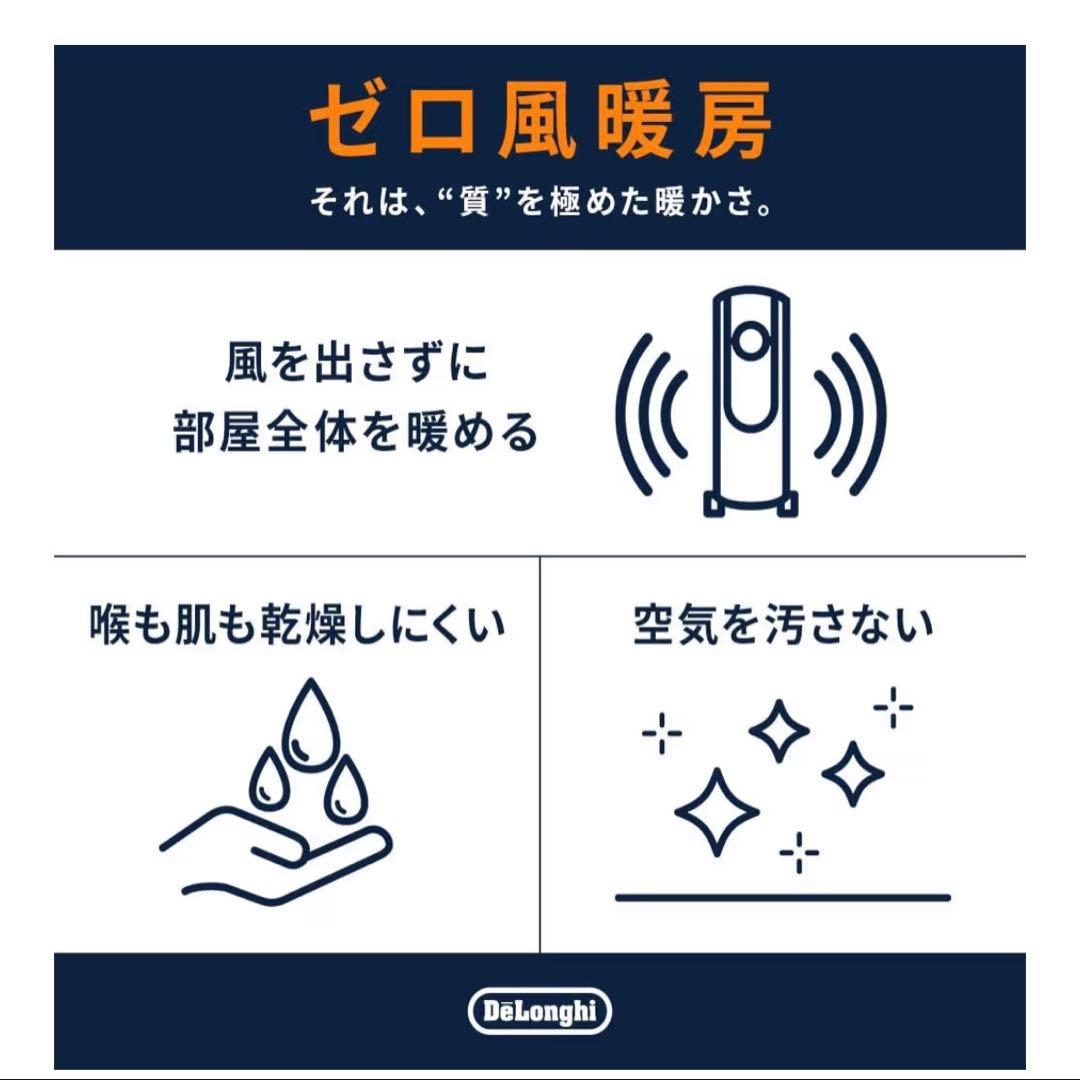 ゼロ風暖房
それは、“質”を極めた暖かさ。

風を出さずに
部屋全体を暖める

喉も肌も乾燥しにくい

空気を汚さない

DēLonghi