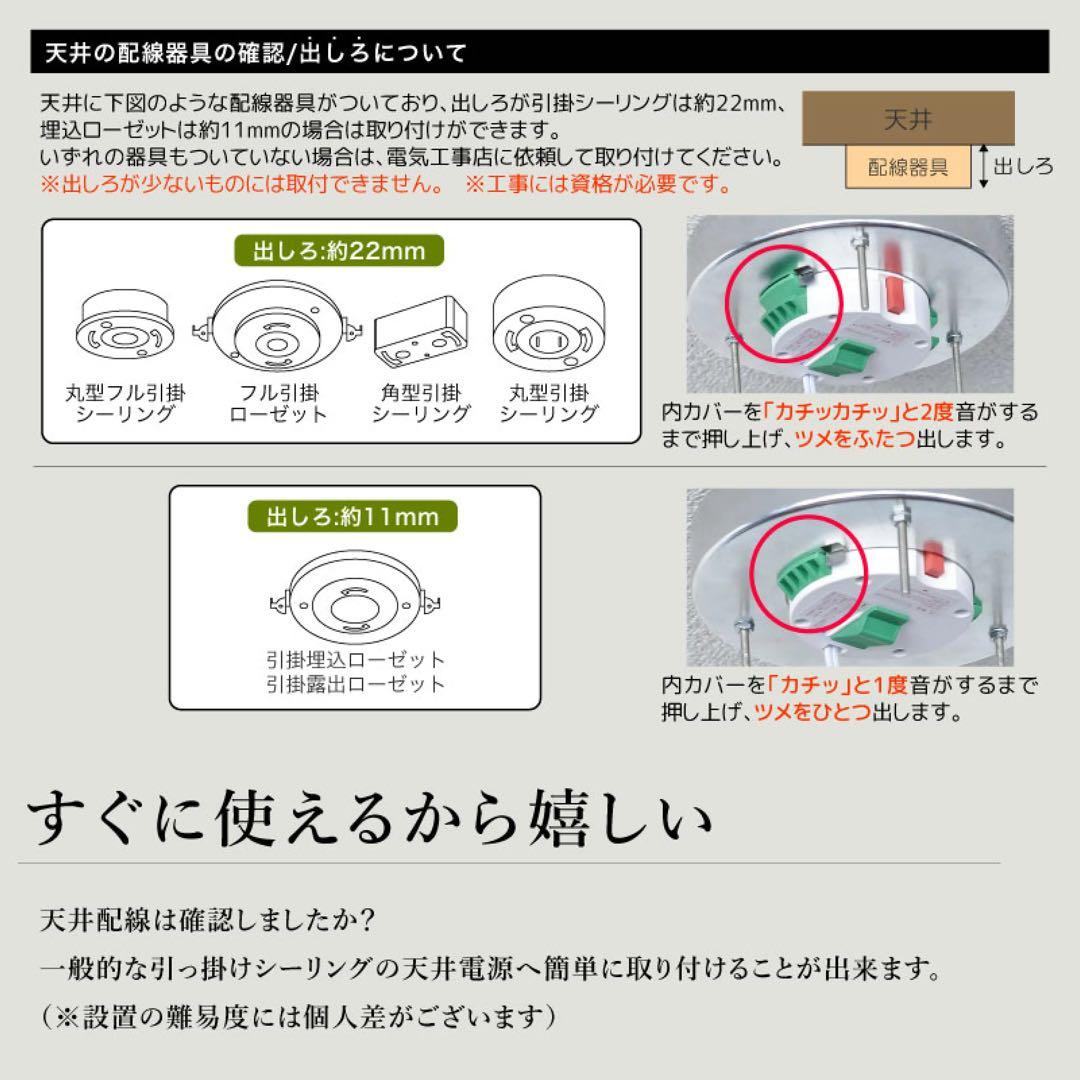 天井の配線器具の確認/出しろについて

天井に下図のような配線器具がついており、出しろが引掛シーリングは約22mm、埋込ローゼットは約11mmの場合は取り付けができます。
いずれの器具もついていない場合は、電気工事店に依頼して取り付けてください。
※出しろが少ないものには取付できません。 ※工事には資格が必要です。

天井
配線器具
出しろ

出しろ:約22mm

丸型フル引掛シーリング
フル引掛ローゼット
角型引掛シーリング
丸型引掛シーリング

内カバーを「カチッカチッ」と2度音がするまで押し上げ、ツメをふたつ出します。

出しろ:約11mm

引掛埋込ローゼット
引掛露出ローゼット

内カバーを「カチッ」と1度音がするまで押し上げ、ツメをひとつ出します。

すぐに使えるから嬉しい

天井配線は確認しましたか?

一般的な引っ掛けシーリングの天井電源へ簡単に取り付けることが出来ます。

(※設置の難易度には個人差がございます)