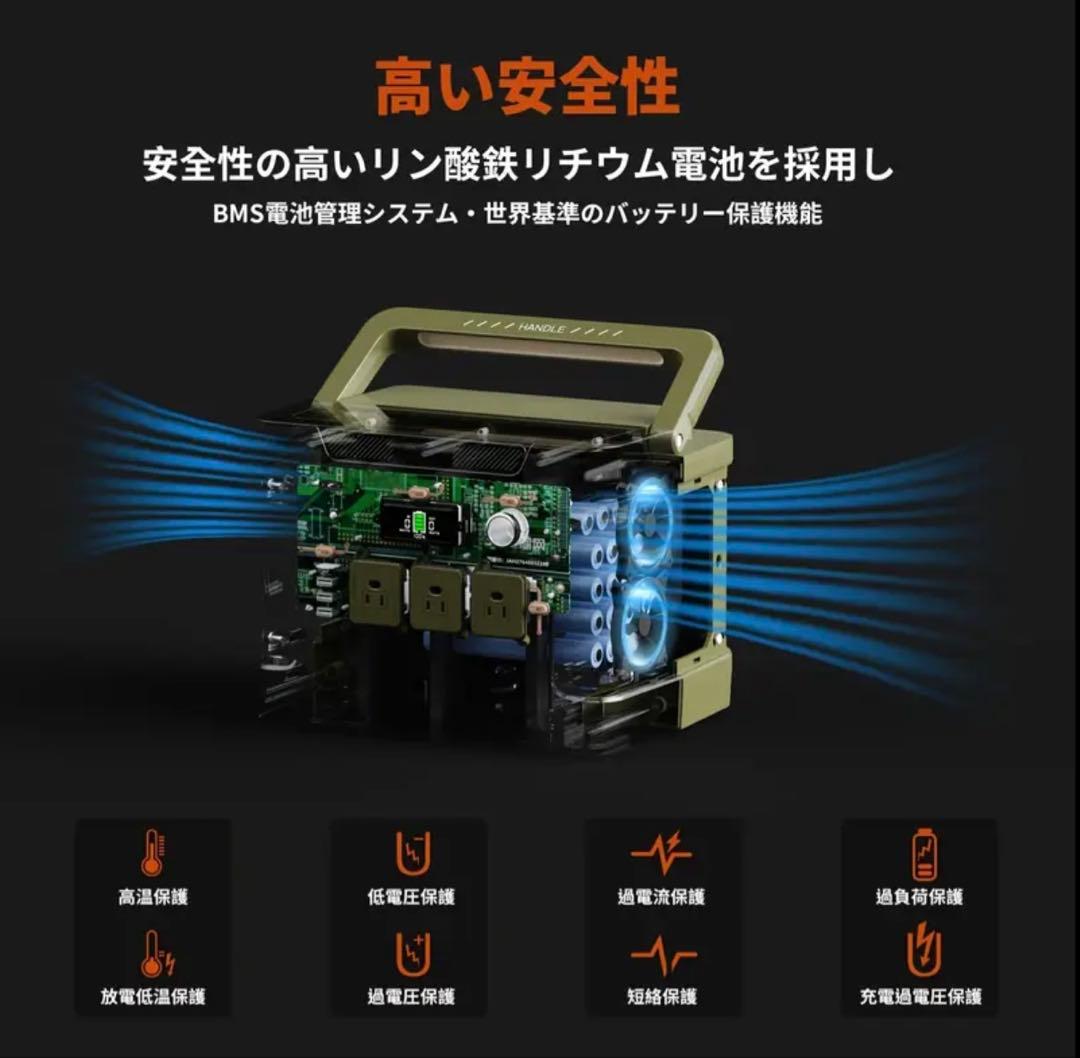 高い安全性

安全性の高いリン酸鉄リチウム電池を採用し

BMS電池管理システム・世界基準のバッテリー保護機能

HANDLE

高温保護

低電圧保護

過電流保護

過負荷保護

放電低温保護

過電圧保護

短絡保護

充電過電圧保護