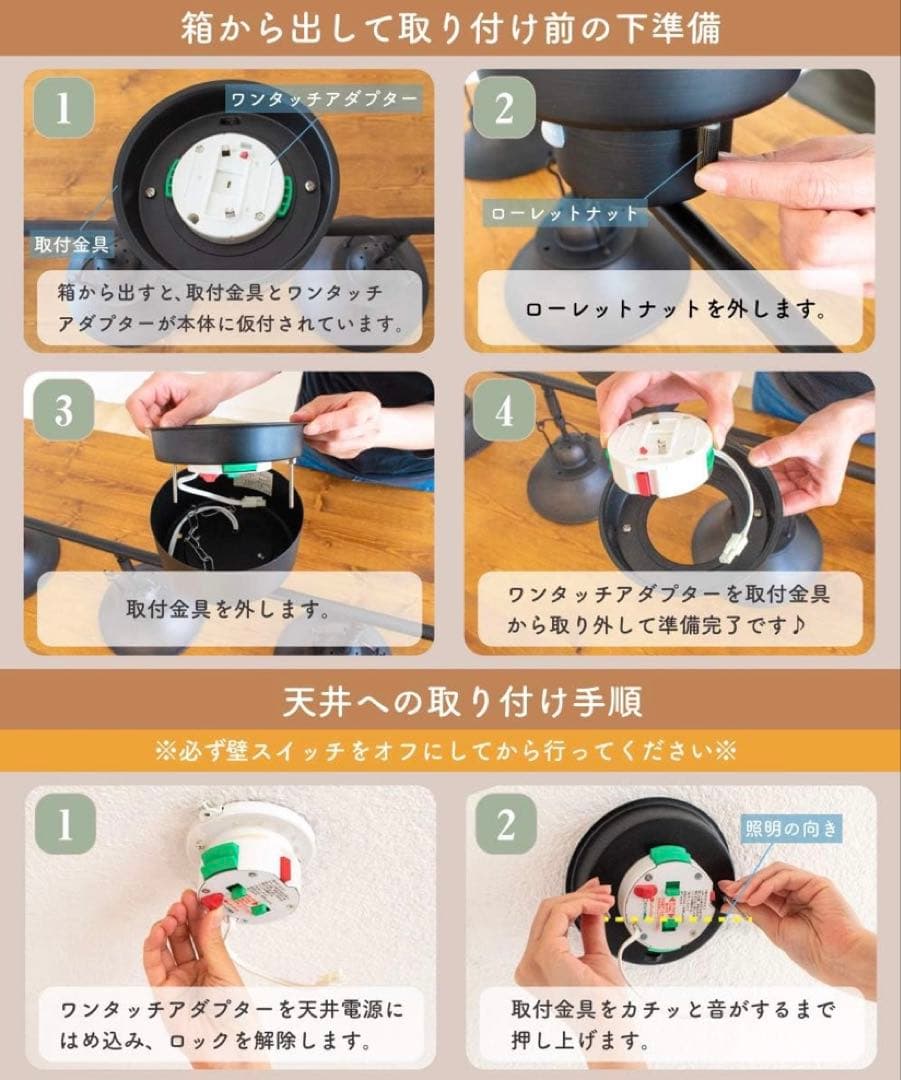 箱から出して取り付け前の下準備

1
ワンタッチアダプター
取付金具
箱から出すと、取付金具とワンタッチアダプターが本体に仮付されています。

2
ローレットナット
ローレットナットを外します。

3
取付金具を外します。

4
ワンタッチアダプターを取付金具から取り外して準備完了です♪

天井への取り付け手順
※必ず壁スイッチをオフにしてから行ってください※

1
ワンタッチアダプターを天井電源にはめ込み、ロックを解除します。

2
照明の向き
取付金具をカチッと音がするまで押し上げます。