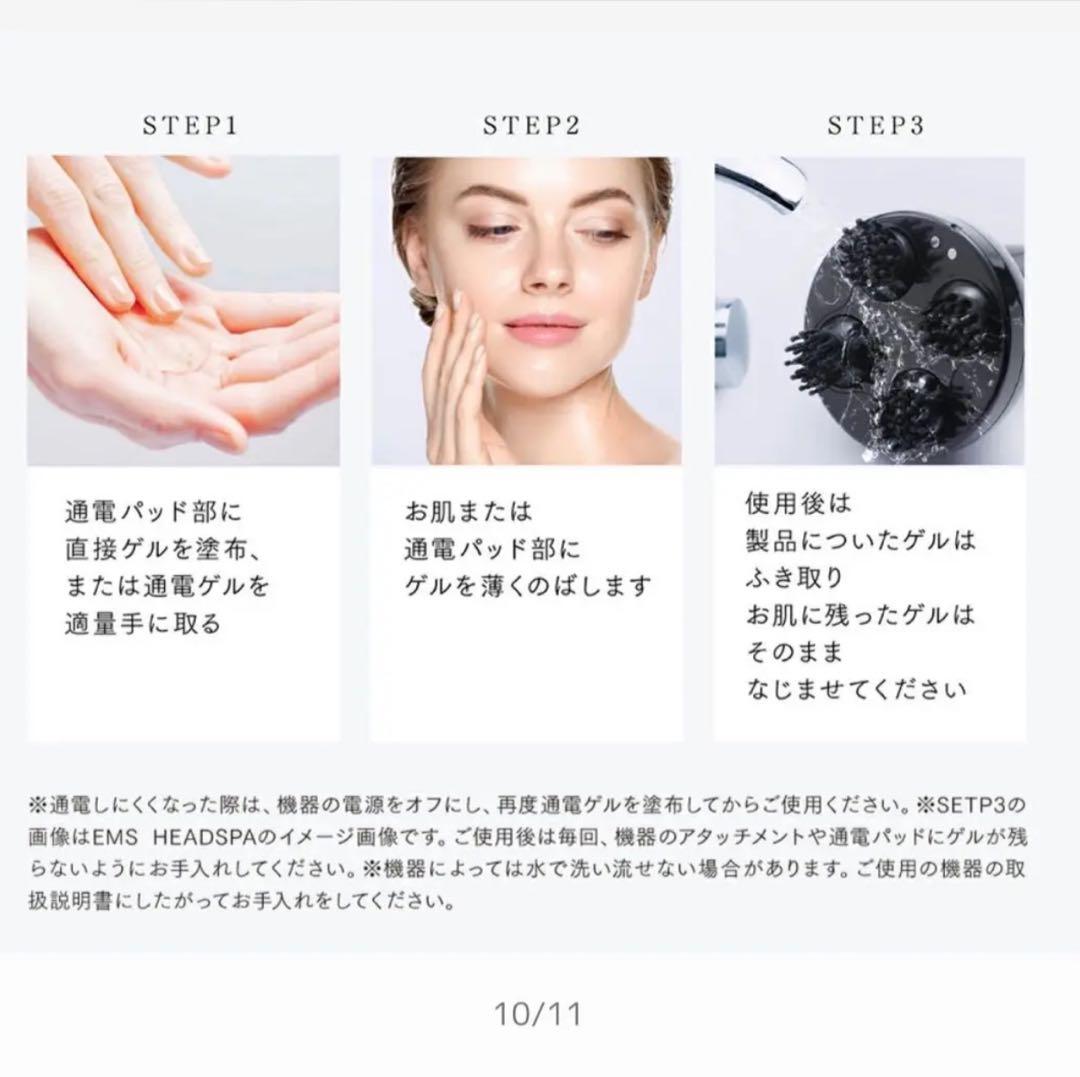 STEP1

通電パッド部に
直接ゲルを塗布、
または通電ゲルを
適量手に取る

STEP2

お肌または
通電パッド部に
ゲルを薄くのばします

STEP3

使用後は
製品についたゲルは
ふき取り
お肌に残ったゲルは
そのまま
なじませてください

※通電しにくくなった際は、機器の電源をオフにし、再度通電ゲルを塗布してからご使用ください。※SETP3の画像はEMS HEADSPAのイメージ画像です。ご使用後は毎回、機器のアタッチメントや通電パッドにゲルが残らないようにお手入れしてください。※機器によっては水で洗い流せない場合があります。ご使用の機器の取扱説明書にしたがってお手入れをしてください。

10/11