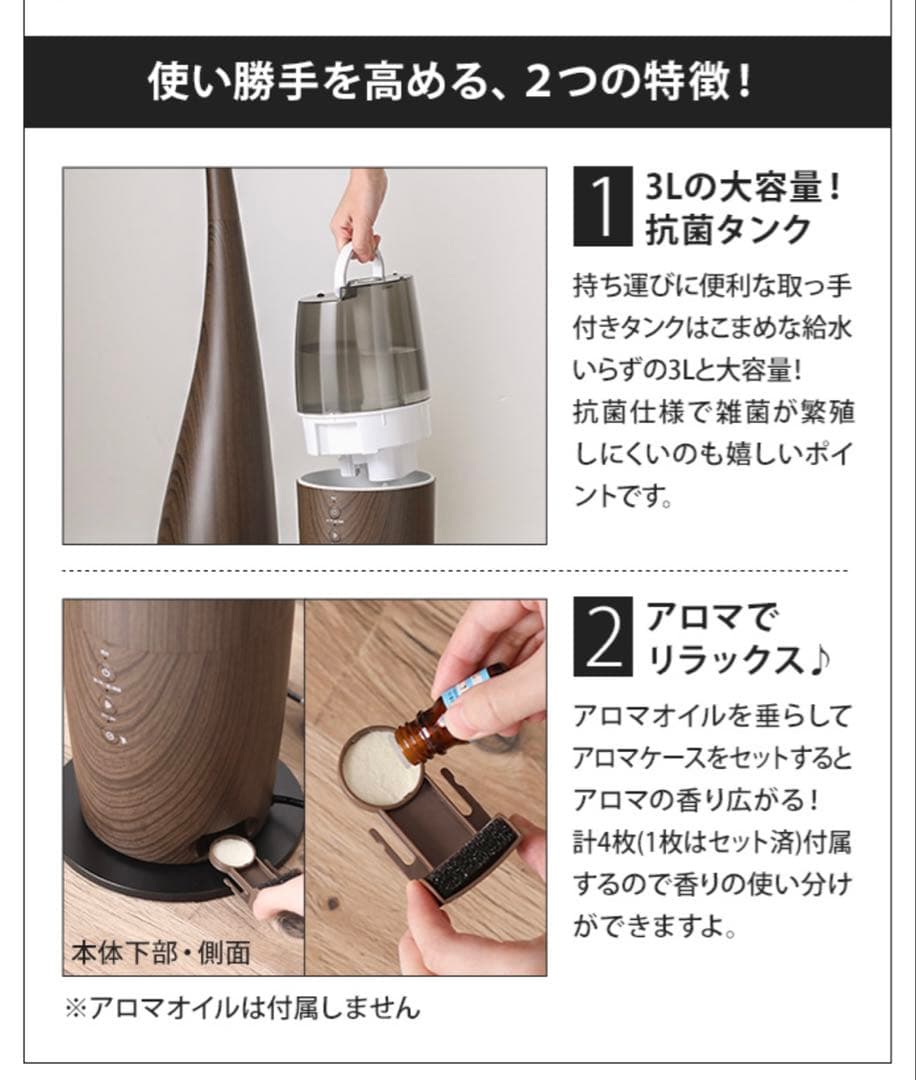 使い勝手を高める、2つの特徴！

1 3Lの大容量！抗菌タンク

持ち運びに便利な取っ手付きタンクはこまめな給水いらずの3Lと大容量！
抗菌仕様で雑菌が繁殖しにくいのも嬉しいポイントです。

2 アロマでリラックス♪

アロマオイルを垂らしてアロマケースをセットするとアロマの香り広がる！
計4枚(1枚はセット済)付属するので香りの使い分けができますよ。

本体下部・側面

※アロマオイルは付属しません