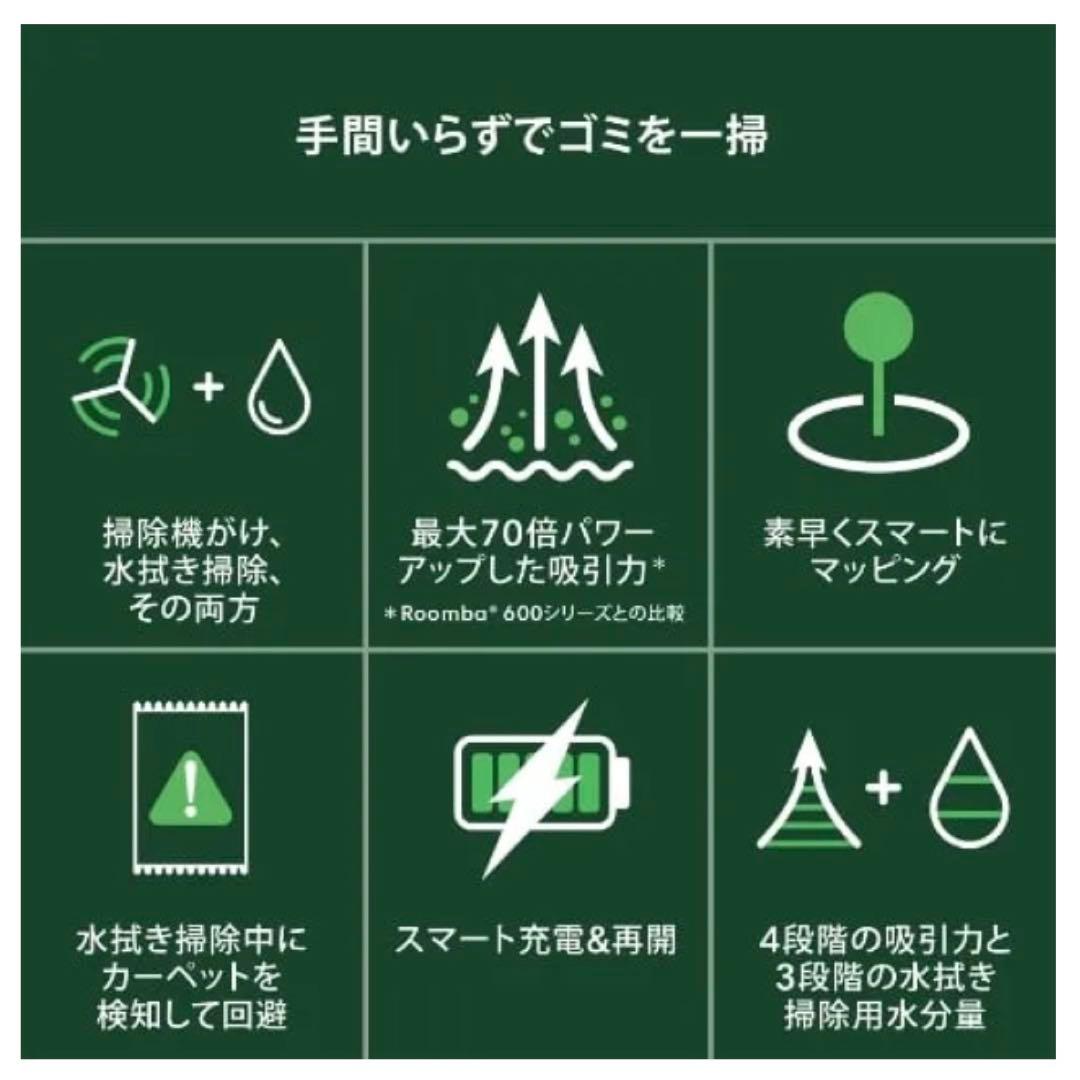 手間いらずでゴミを一掃

掃除機がけ、水拭き掃除、その両方

最大70倍パワーアップした吸引力*
*Roomba® 600シリーズとの比較

素早くスマートにマッピング

水拭き掃除中にカーペットを検知して回避

スマート充電&再開

4段階の吸引力と3段階の水拭き掃除用水分量