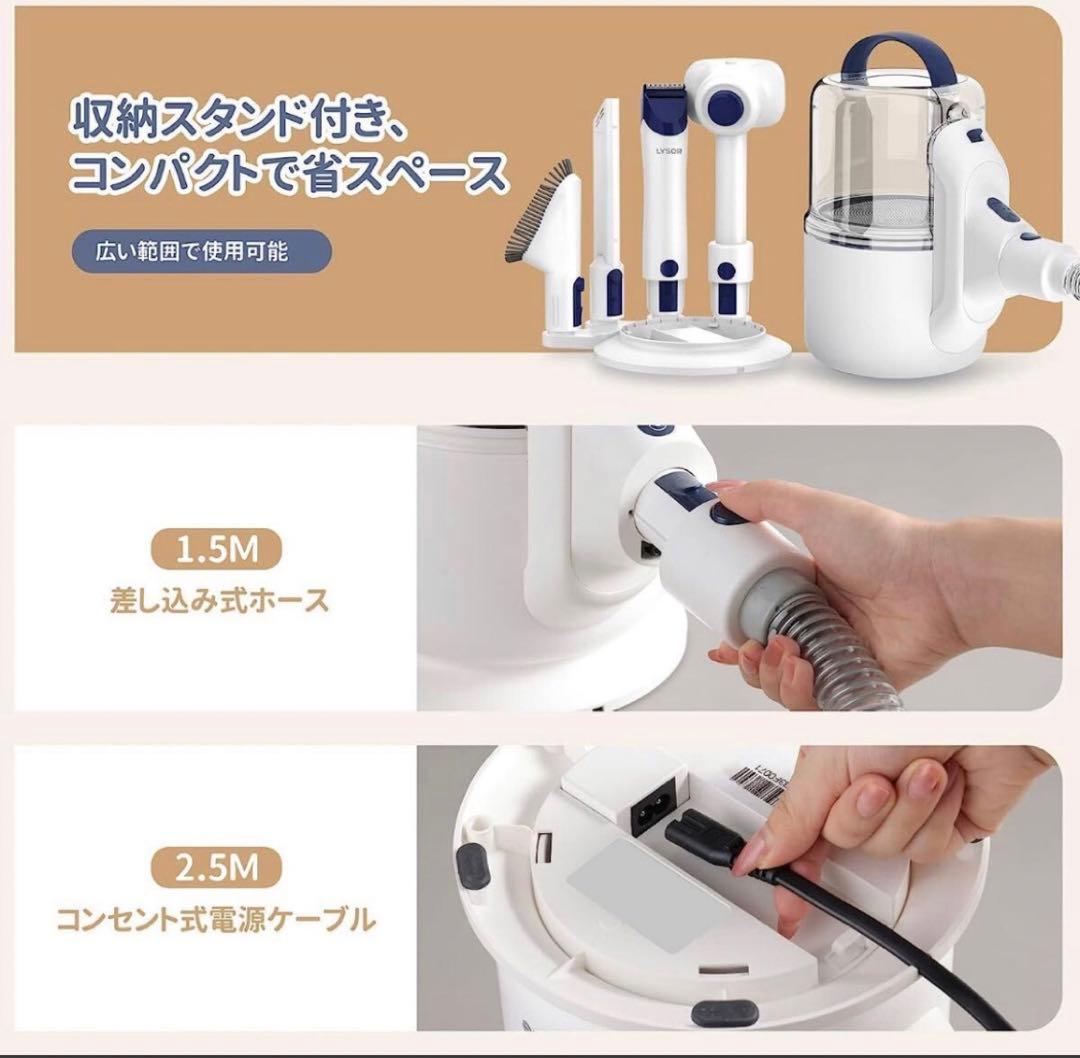 収納スタンド付き、
コンパクトで省スペース

広い範囲で使用可能

LYSOR

1.5M
差し込み式ホース

2.5M
コンセント式電源ケーブル