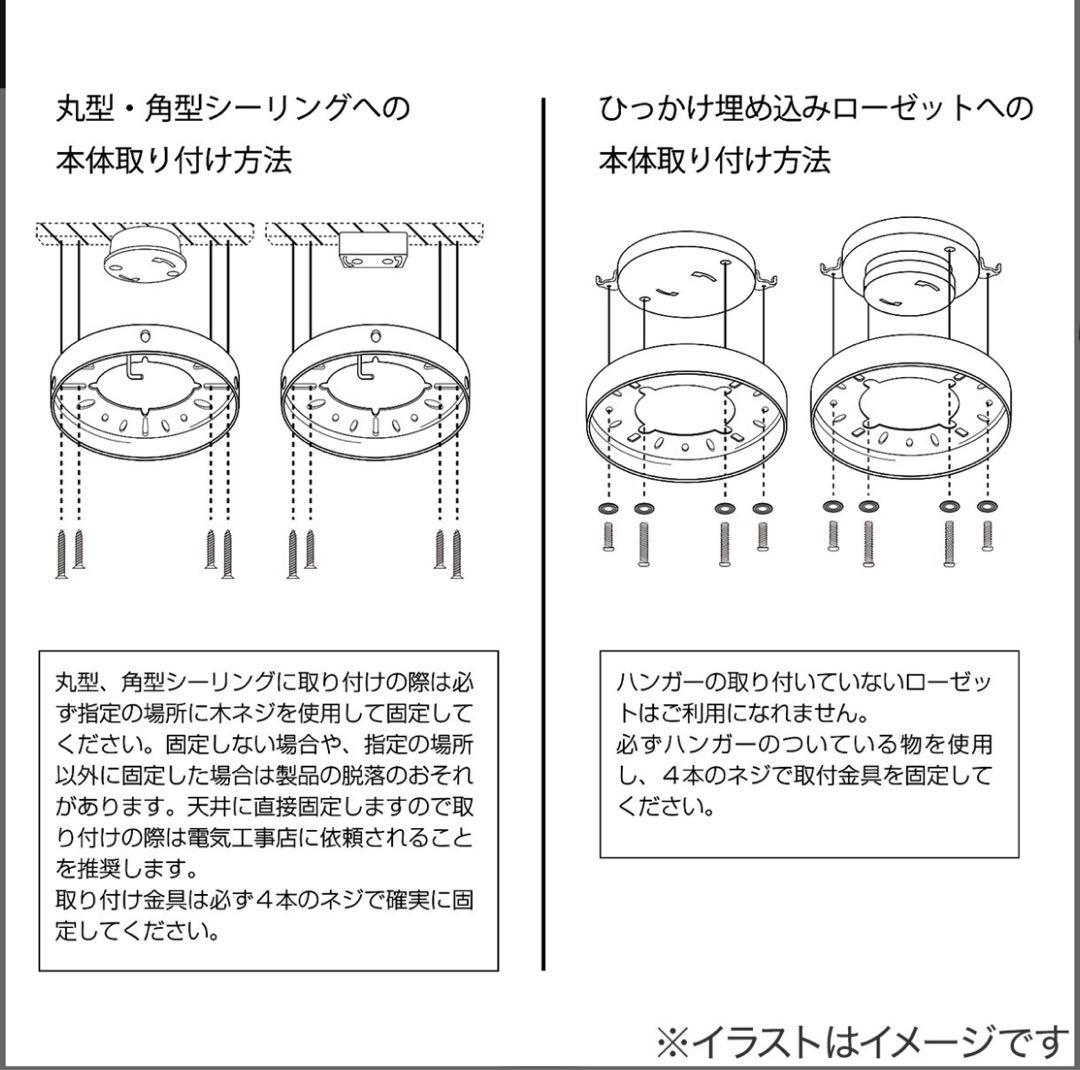 丸型・角型シーリングへの本体取り付け方法

丸型、角型シーリングに取り付けの際は必ず指定の場所に木ネジを使用して固定してください。固定しない場合や、指定の場所以外に固定した場合は製品の脱落のおそれがあります。天井に直接固定しますので取り付けの際は電気工事店に依頼されることを推奨します。
取り付け金具は必ず４本のネジで確実に固定してください。

ひっかけ埋め込みローゼットへの本体取り付け方法

ハンガーの取り付いていないローゼットはご利用になれません。
必ずハンガーのついている物を使用し、４本のネジで取付金具を固定してください。

※イラストはイメージです