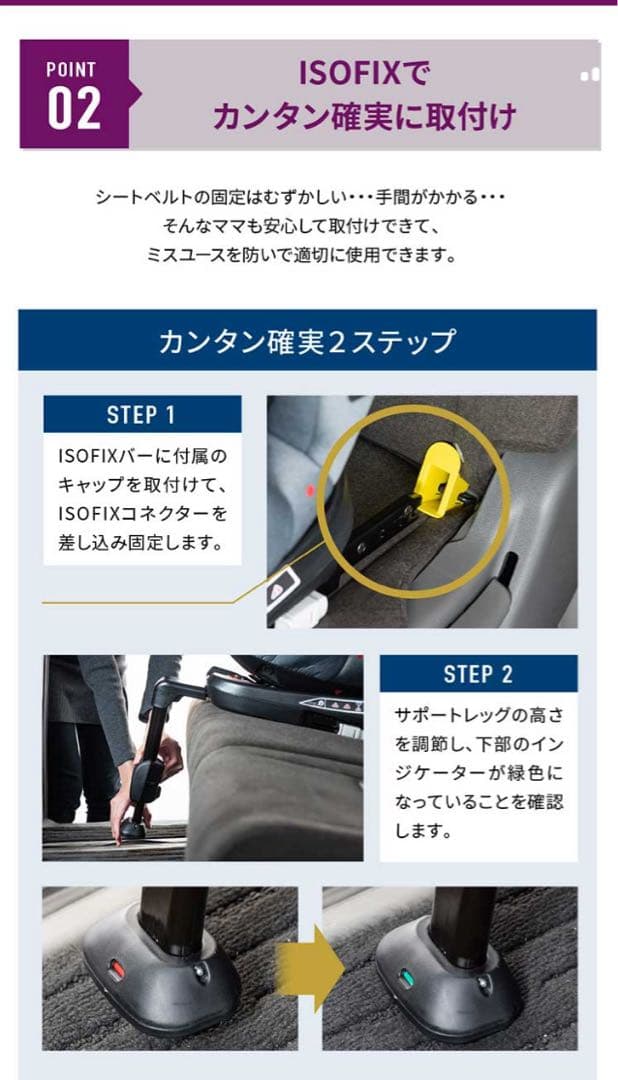 POINT 02

ISOFIXで
カンタン確実に取付け

シートベルトの固定はむずかしい・・・手間がかかる・・・
そんなママも安心して取付けできて、
ミスユースを防いで適切に使用できます。

カンタン確実2ステップ

STEP 1

ISOFIXバーに付属のキャップを取付けて、ISOFIXコネクターを差し込み固定します。

STEP 2

サポートレッグの高さを調節し、下部のインジケーターが緑色になっていることを確認します。