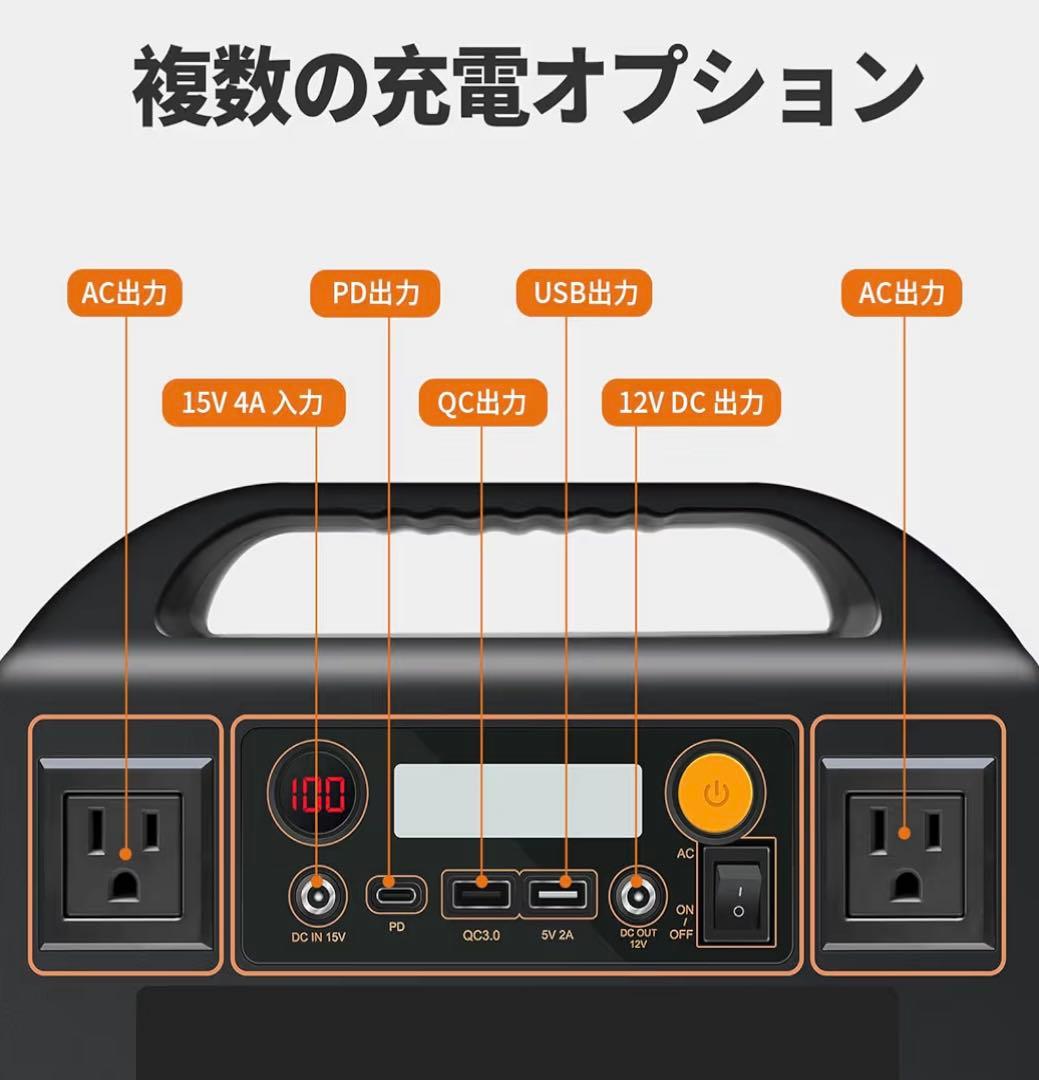 複数の充電オプション

AC出力

PD出力

USB出力

AC出力

15V 4A 入力

QC出力

12V DC 出力

100

DC IN 15V

PD

QC3.0

5V 2A

DC OUT 12V

AC

ON / OFF