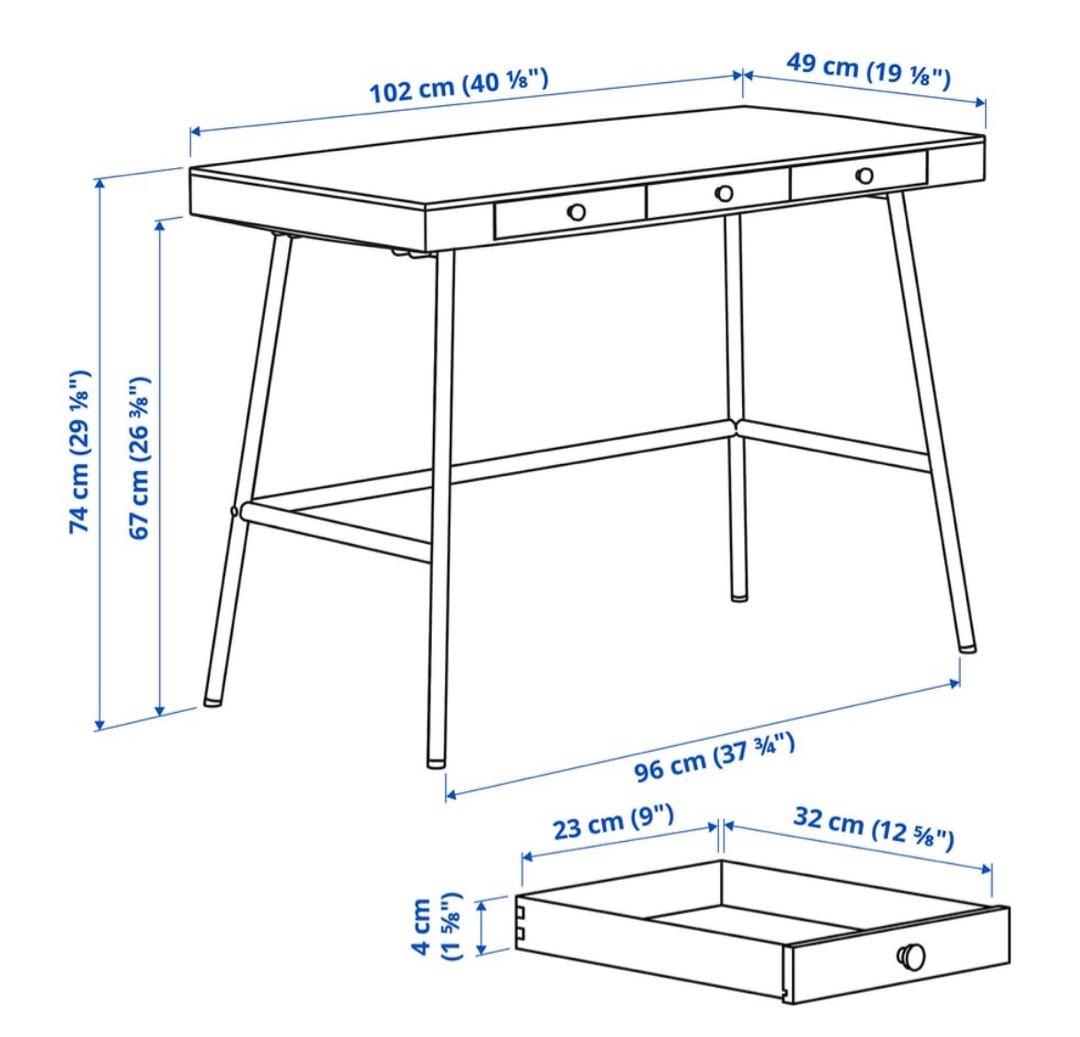 102 cm (40 ⅛")

49 cm (19 ⅛")

74 cm (29 ⅛")

67 cm (26 ⅜")

96 cm (37 ¾")

23 cm (9")

32 cm (12 ⅝")

4 cm (1 ⅝")