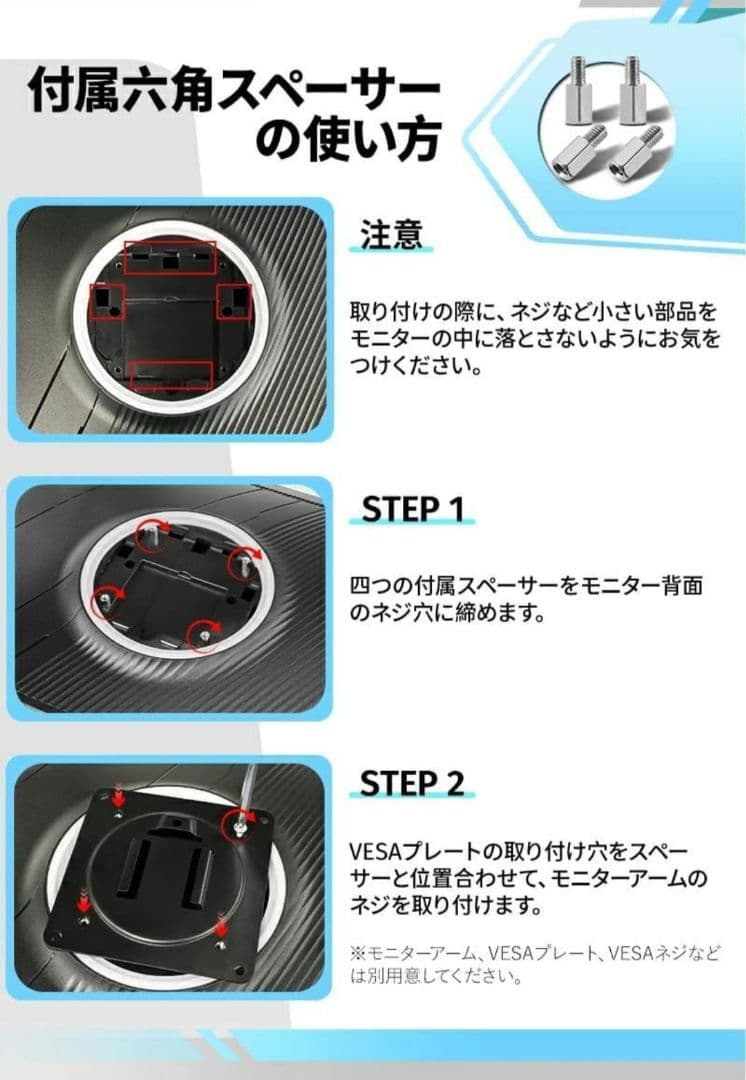 付属六角スペーサーの使い方

注意

取り付けの際に、ネジなど小さい部品をモニターの中に落とさないようにお気をつけください。

STEP 1

四つの付属スペーサーをモニター背面のネジ穴に締めます。

STEP 2

VESAプレートの取り付け穴をスペーサーと位置合わせて、モニターアームのネジを取り付けます。

※モニターアーム、VESAプレート、VESAネジなどは別用意してください。