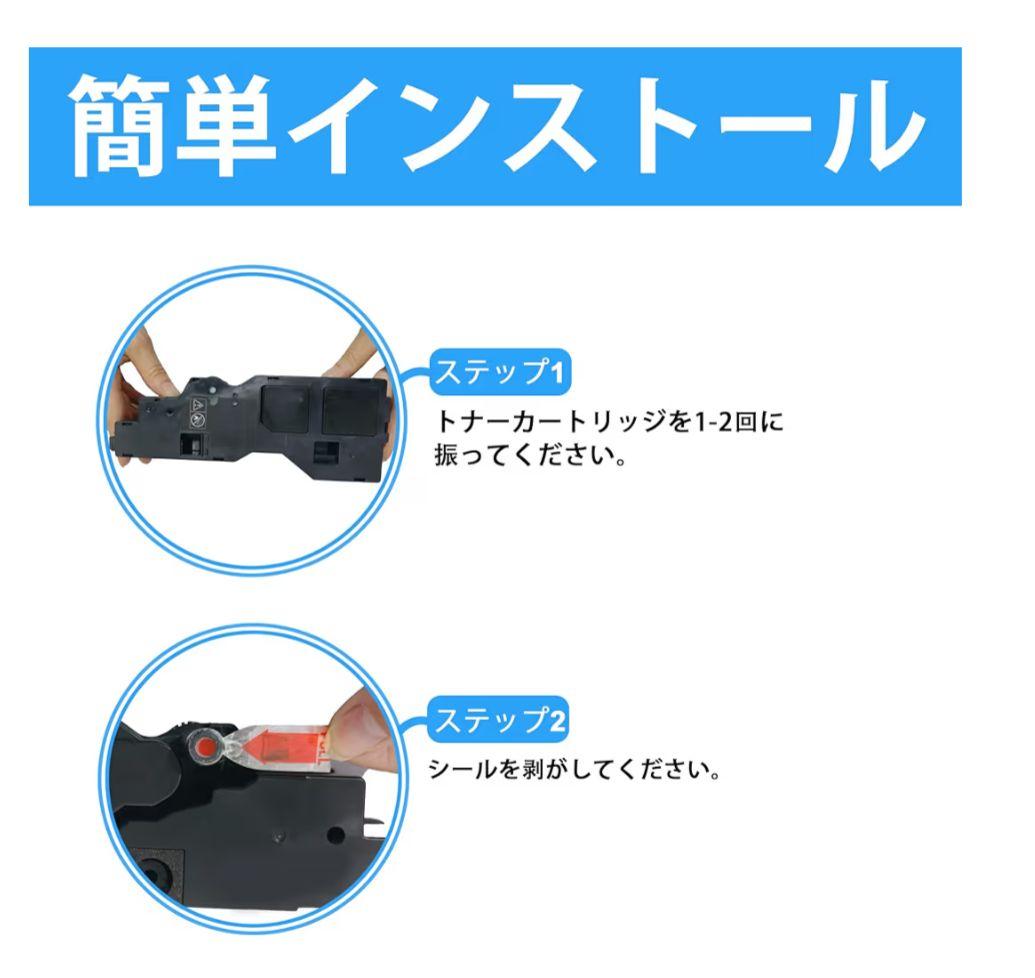 簡単インストール

ステップ1
トナーカートリッジを1-2回に振ってください。

ステップ2
シールを剥がしてください。