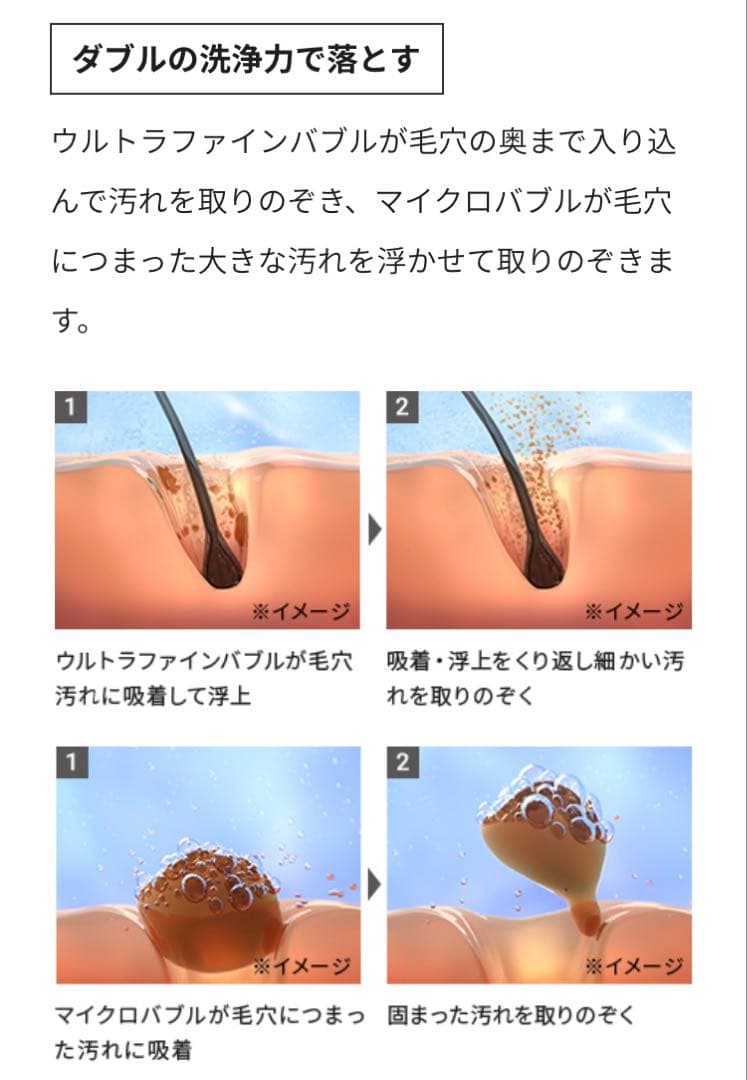 ダブルの洗浄力で落とす

ウルトラファインバブルが毛穴の奥まで入り込んで汚れを取りのぞき、マイクロバブルが毛穴につまった大きな汚れを浮かせて取りのぞきます。

1

※イメージ

ウルトラファインバブルが毛穴汚れに吸着して浮上

2

※イメージ

吸着・浮上をくり返し細かい汚れを取りのぞく

1

※イメージ

マイクロバブルが毛穴につまった汚れに吸着

2

※イメージ

固まった汚れを取りのぞく