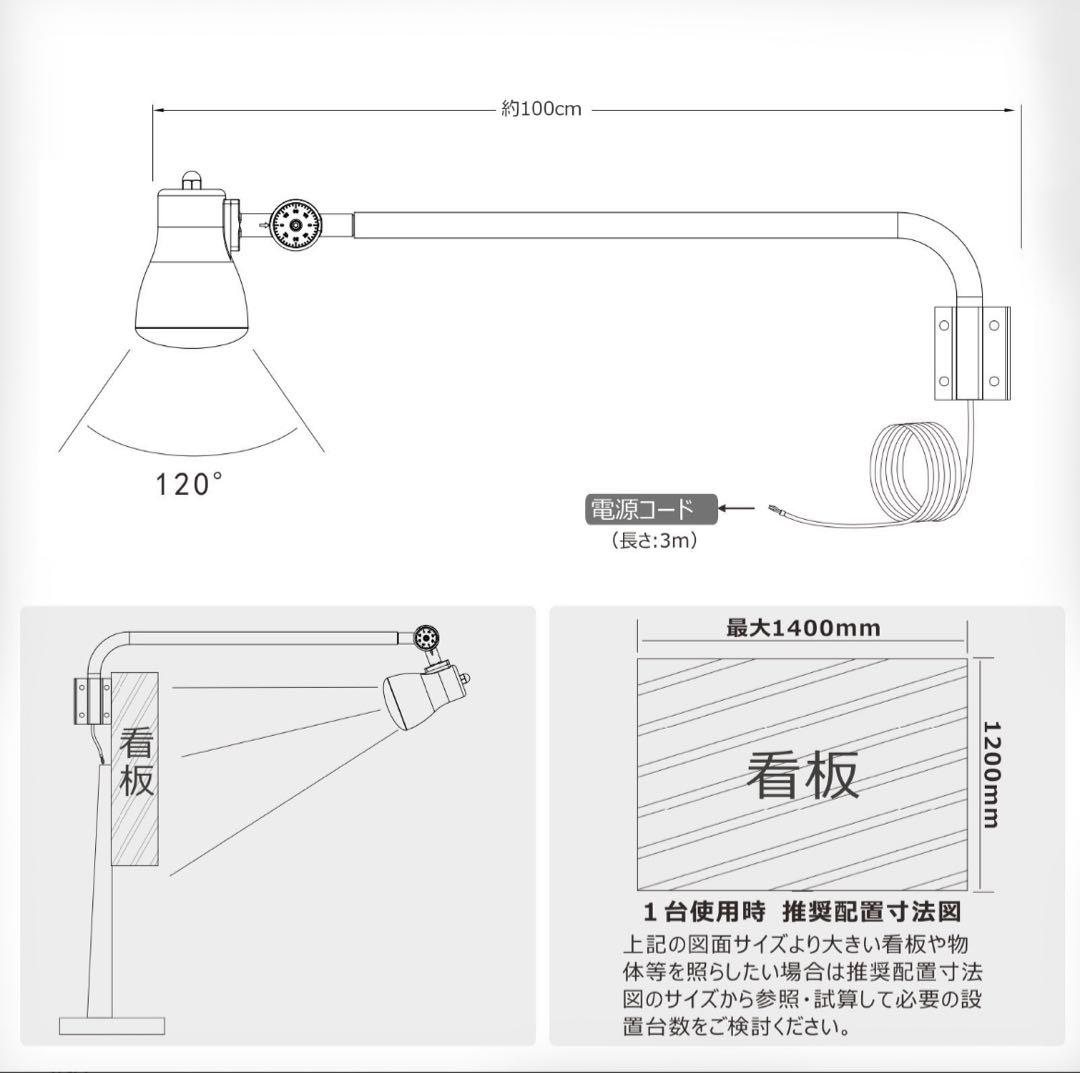 約100cm

120°

電源コード
（長さ:3m）

看板

最大1400mm

1200mm

看板

１台使用時　推奨配置寸法図

上記の図面サイズより大きい看板や物体等を照らしたい場合は推奨配置寸法図のサイズから参照・試算して必要の設置台数をご検討ください。