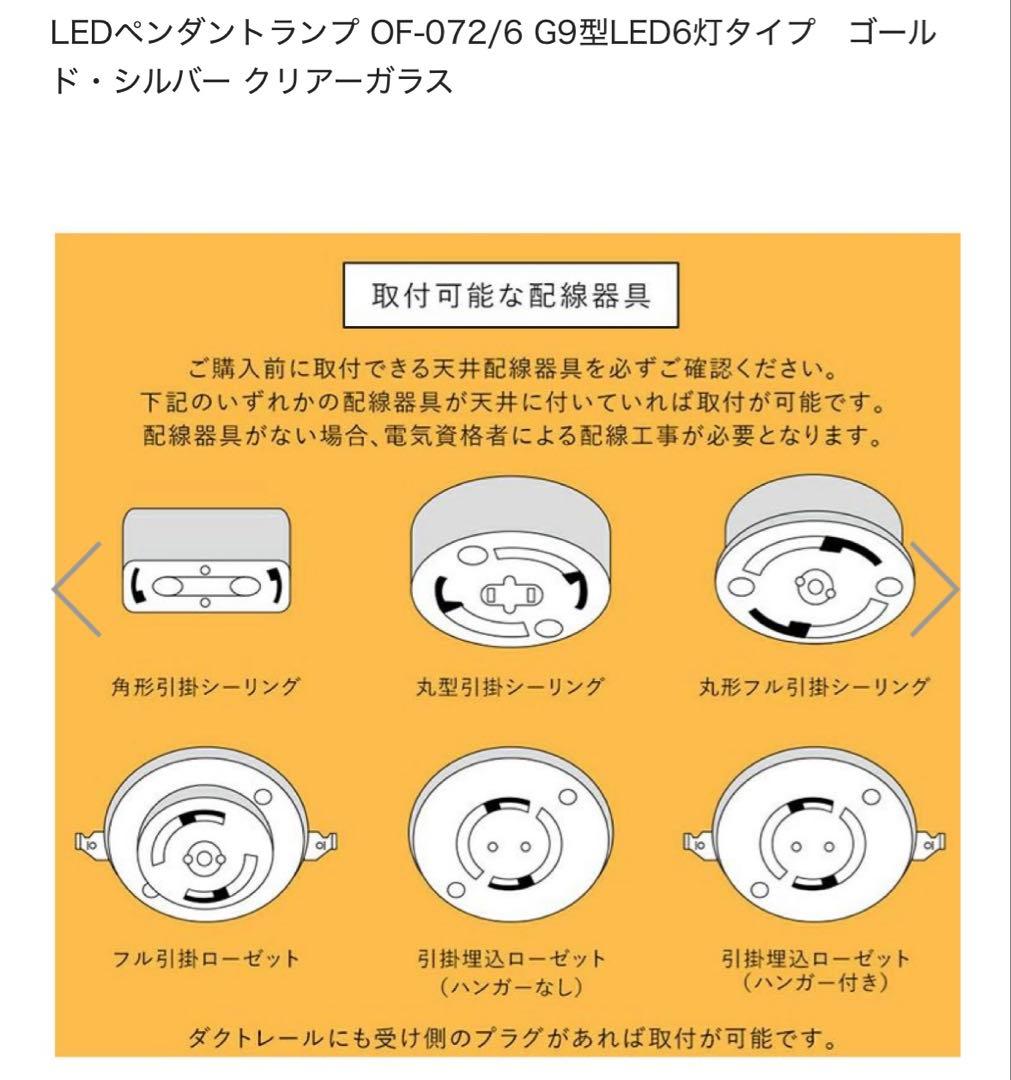 LEDペンダントランプ OF-072/6 G9型LED6灯タイプ　ゴールド・シルバー クリアーガラス

取付可能な配線器具

ご購入前に取付できる天井配線器具を必ずご確認ください。
下記のいずれかの配線器具が天井に付いていれば取付が可能です。
配線器具がない場合、電気資格者による配線工事が必要となります。

角形引掛シーリング

丸型引掛シーリング

丸形フル引掛シーリング

フル引掛ローゼット

引掛埋込ローゼット
（ハンガーなし）

引掛埋込ローゼット
（ハンガー付き）

ダクトレールにも受け側のプラグがあれば取付が可能です。