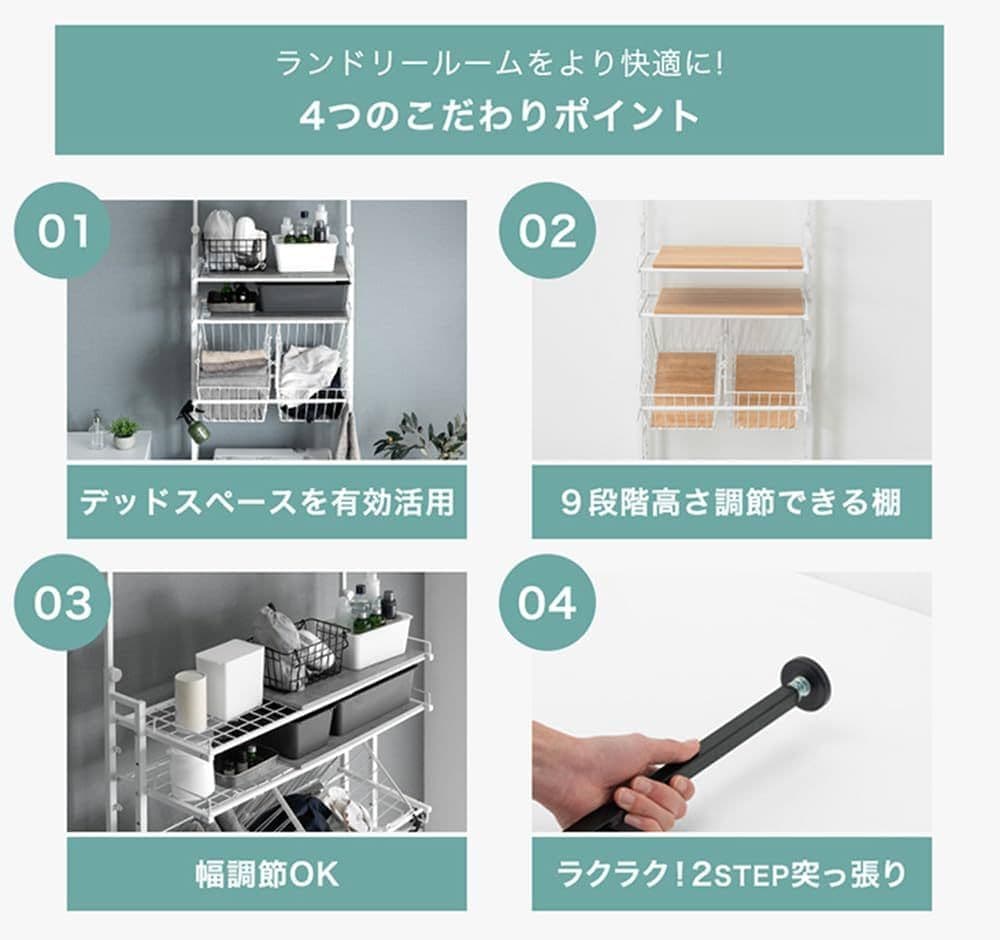 ランドリールームをより快適に!
4つのこだわりポイント

01
デッドスペースを有効活用

02
9段階高さ調節できる棚

03
幅調節OK

04
ラクラク!2STEP突っ張り