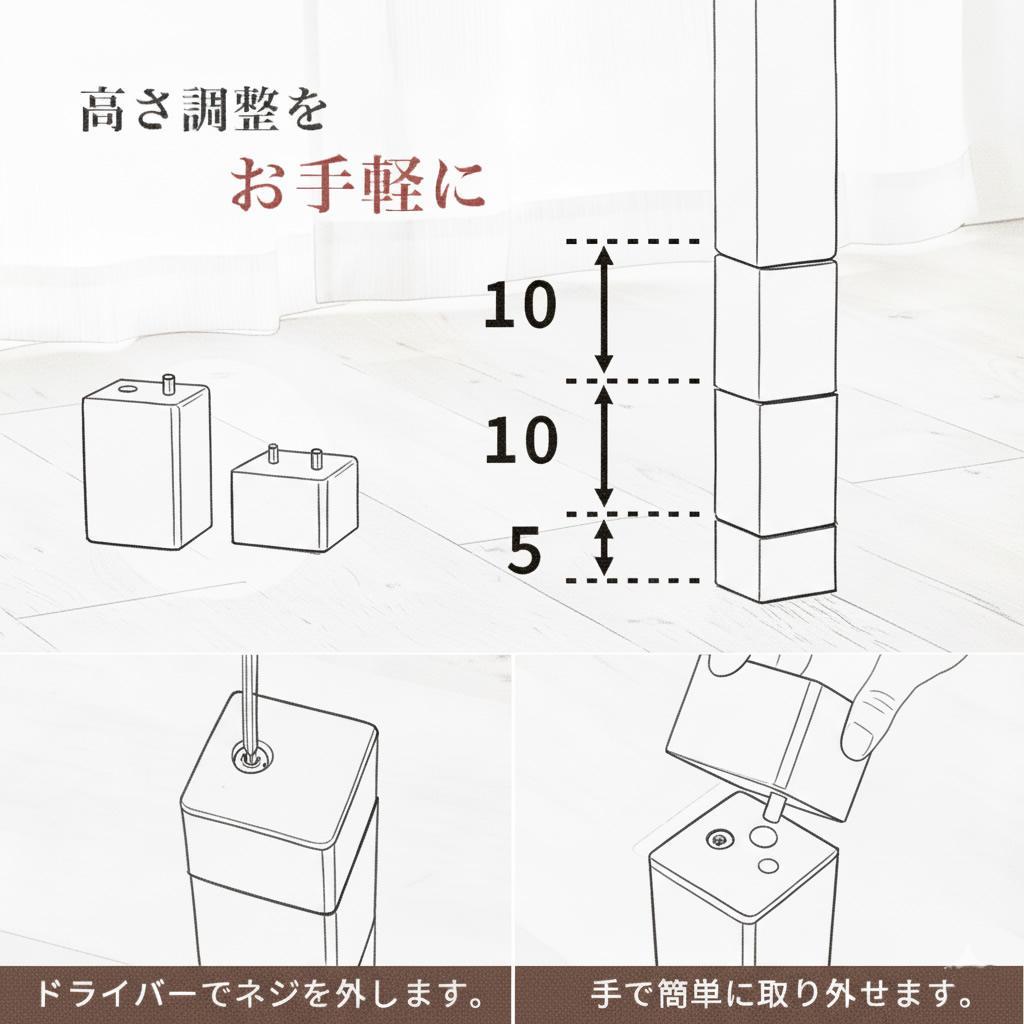 高さ調整を
お手軽に

10
10
5

ドライバーでネジを外します。

手で簡単に取り外せます。