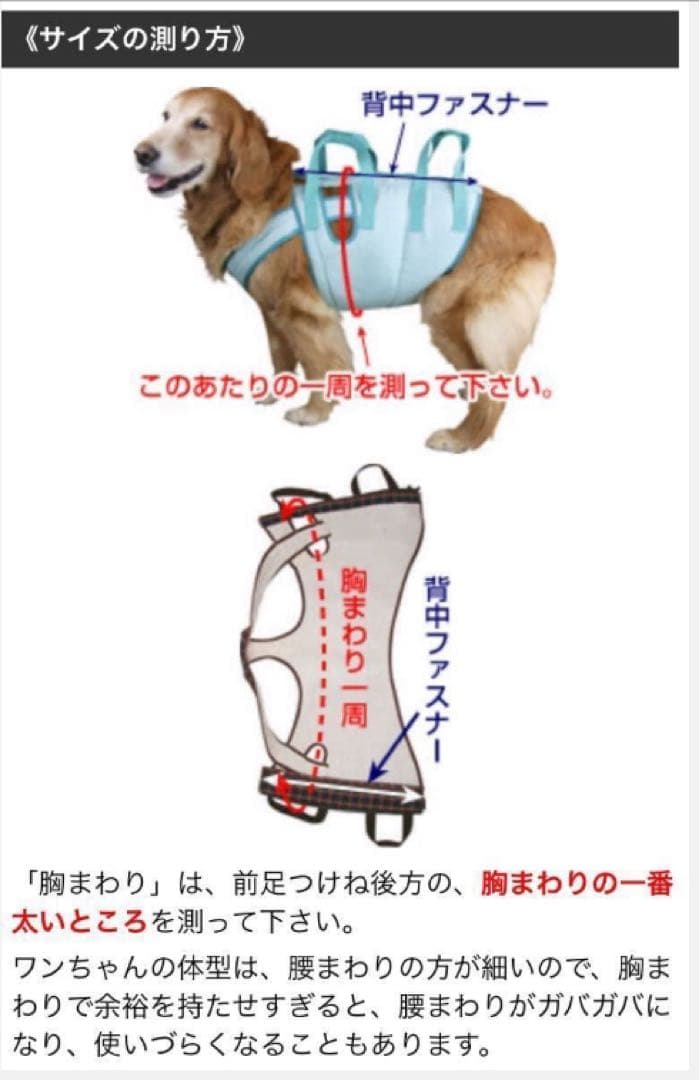 《サイズの測り方》

背中ファスナー

このあたりの一周を測って下さい。

胸まわり一周

背中ファスナー

「胸まわり」は、前足つけね後方の、胸まわりの一番太いところを測って下さい。

ワンちゃんの体型は、腰まわりの方が細いので、胸まわりで余裕を持たせすぎると、腰まわりがガバガバになり、使いづらくなることもあります。