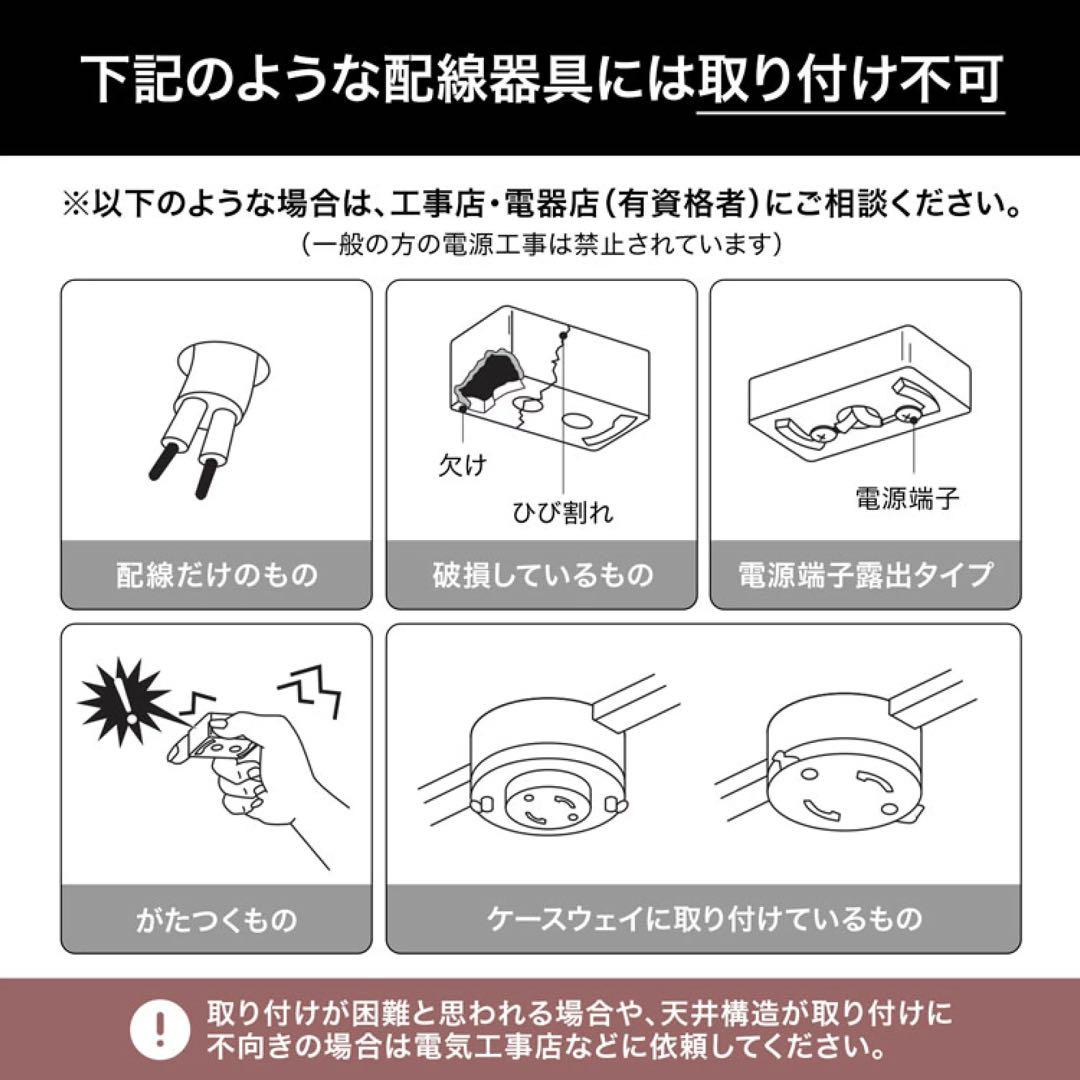 下記のような配線器具には取り付け不可

※以下のような場合は、工事店・電器店（有資格者）にご相談ください。
（一般の方の電源工事は禁止されています）

配線だけのもの

欠け
ひび割れ
破損しているもの

電源端子
電源端子露出タイプ

がたつくもの

ケースウェイに取り付けているもの

取り付けが困難と思われる場合や、天井構造が取り付けに不向きの場合は電気工事店などに依頼してください。