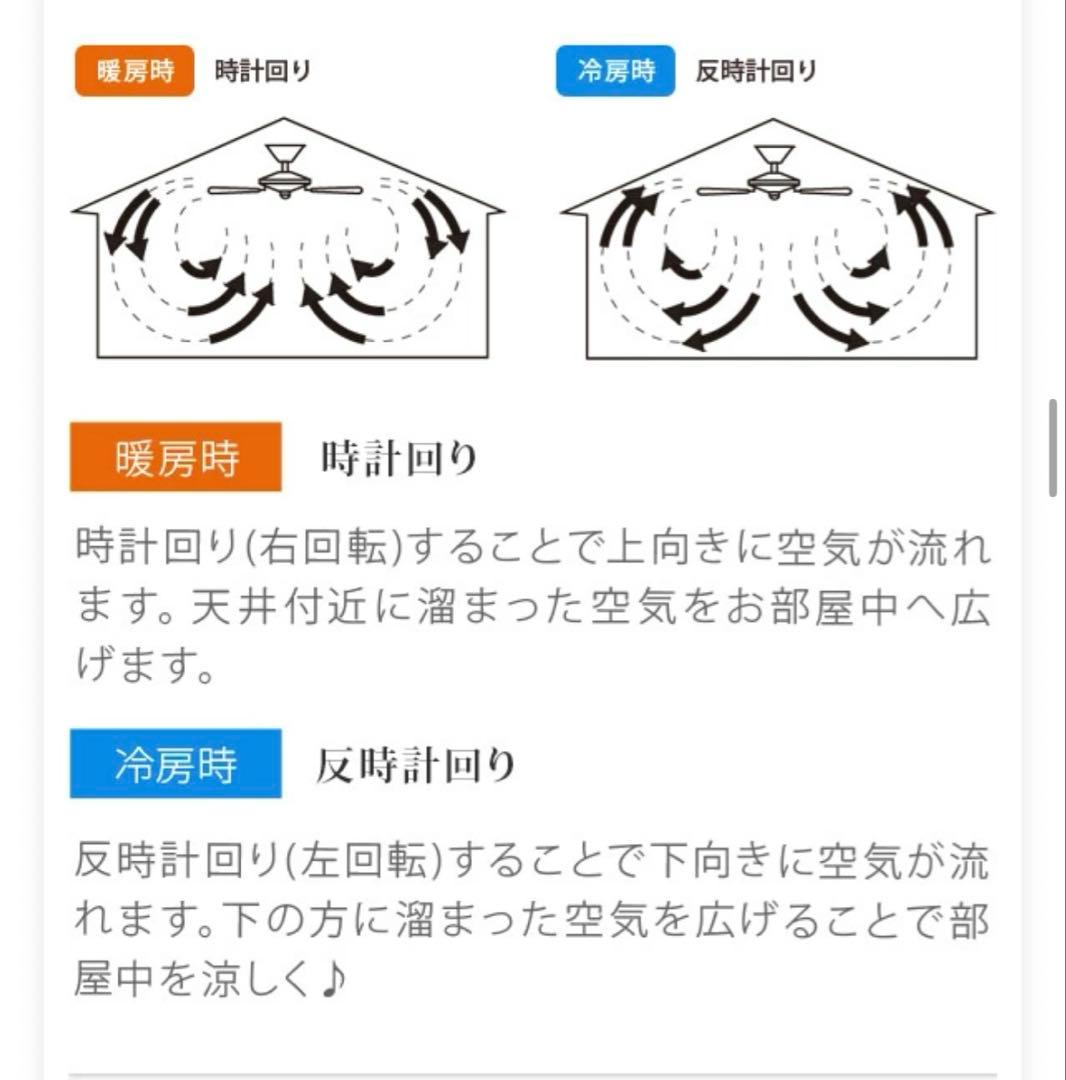 暖房時 時計回り

冷房時 反時計回り

暖房時 時計回り

時計回り(右回転)することで上向きに空気が流れます。天井付近に溜まった空気をお部屋中へ広げます。

冷房時 反時計回り

反時計回り(左回転)することで下向きに空気が流れます。下の方に溜まった空気を広げることで部屋中を涼しく♪