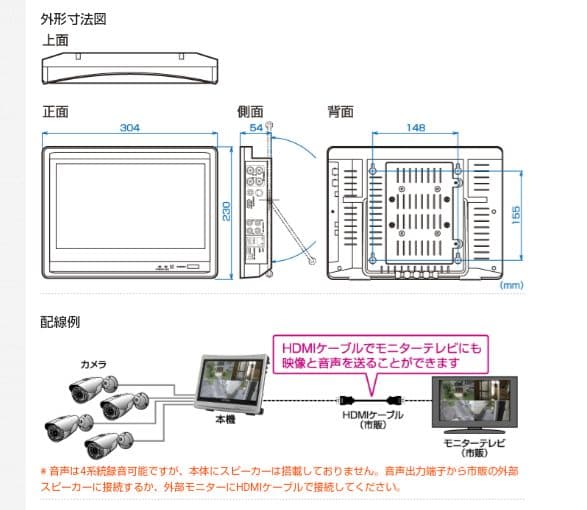 外形寸法図

上面

正面

304

230

側面

54

背面

148

155

(mm)

配線例

HDMIケーブルでモニターテレビにも映像と音声を送ることができます

カメラ

本機

HDMIケーブル
(市販)

モニターテレビ
(市販)

＊音声は4系統録音可能ですが、本体にスピーカーは搭載しておりません。音声出力端子から市販の外部スピーカーに接続するか、外部モニターにHDMIケーブルで接続してください。