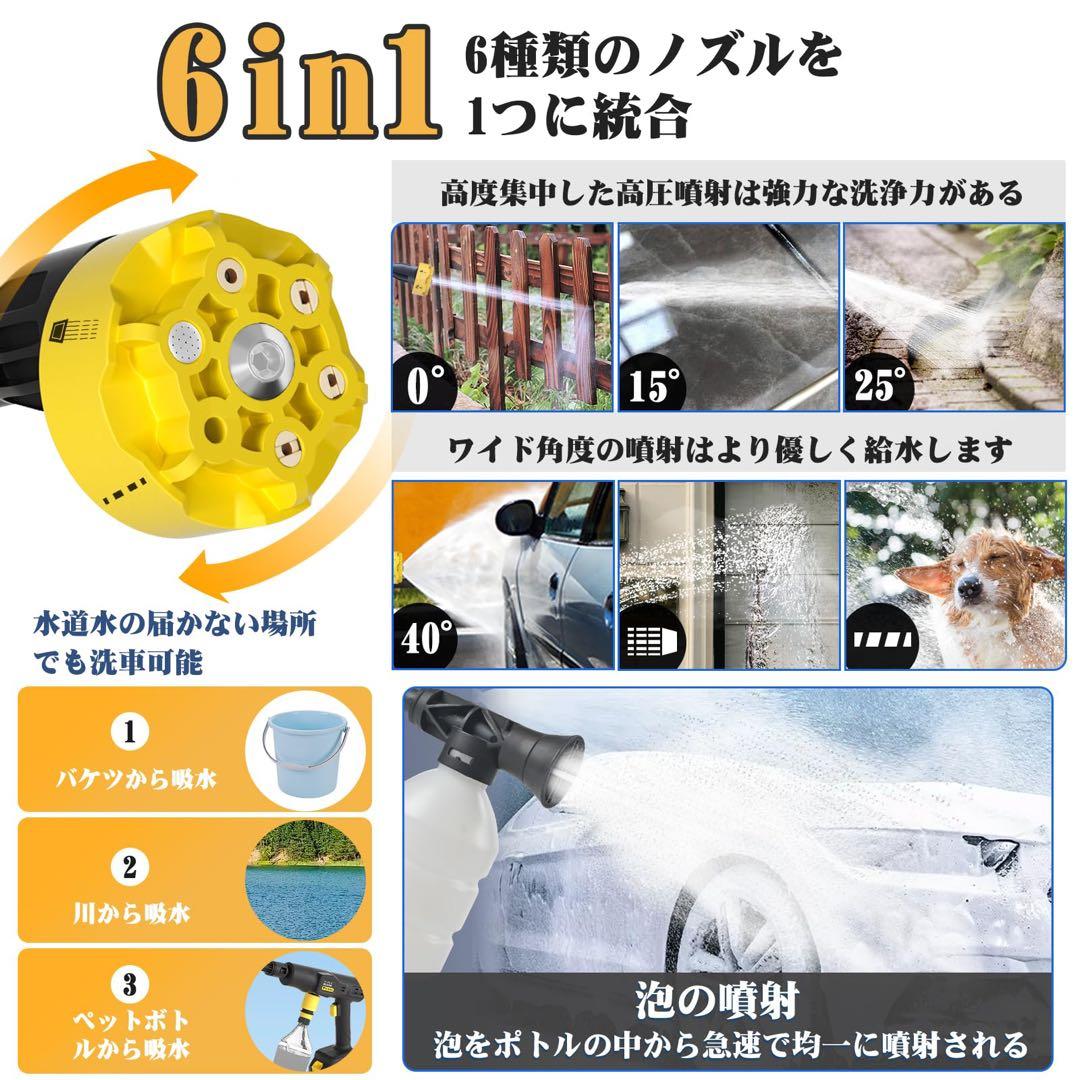 6in1 6種類のノズルを1つに統合

高度集中した高圧噴射は強力な洗浄力がある

0°

15°

25°

ワイド角度の噴射はより優しく給水します

40°

水道水の届かない場所でも洗車可能

1
バケツから吸水

2
川から吸水

3
ペットボトルから吸水

泡の噴射
泡をボトルの中から急速で均一に噴射される