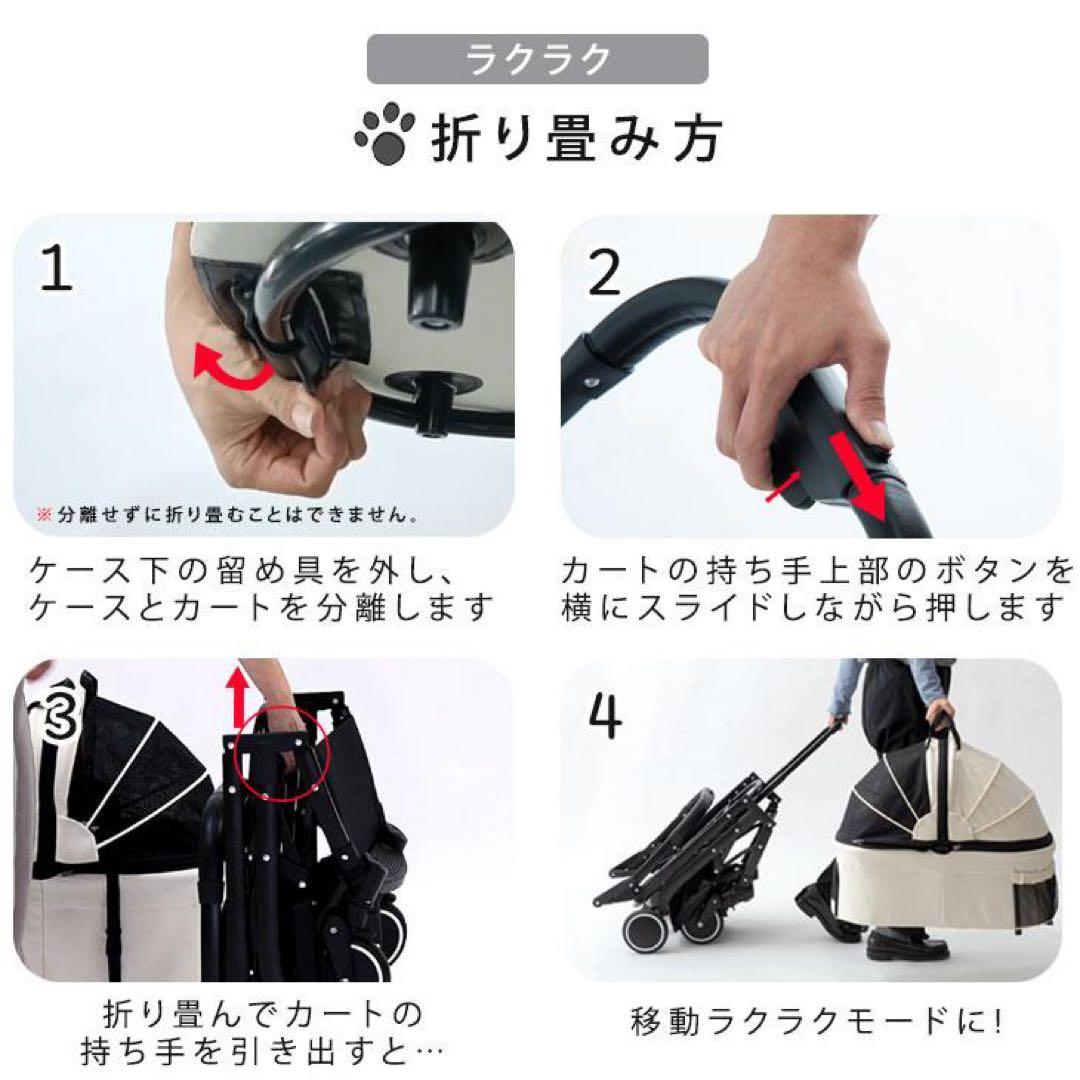 ラクラク

折り畳み方

1

※分離せずに折り畳むことはできません。

ケース下の留め具を外し、ケースとカートを分離します

2

カートの持ち手上部のボタンを横にスライドしながら押します

3

折り畳んでカートの持ち手を引き出すと…

4

移動ラクラクモードに!